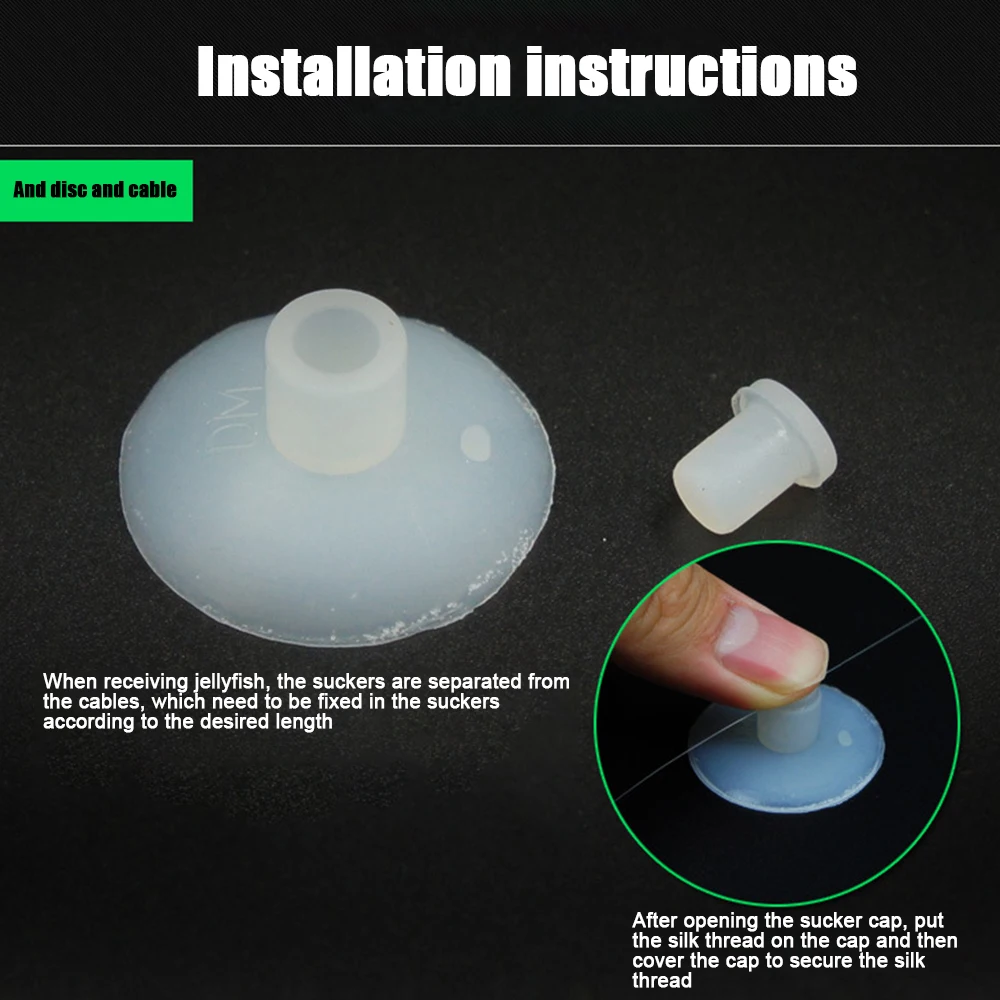 Installation instructions

And disc and cable

When receiving jellyfish, the suckers are separated from the cables, which need to be fixed in the suckers according to the desired length

After opening the sucker cap, put the silk thread on the cap and then cover the cap to secure the silk thread