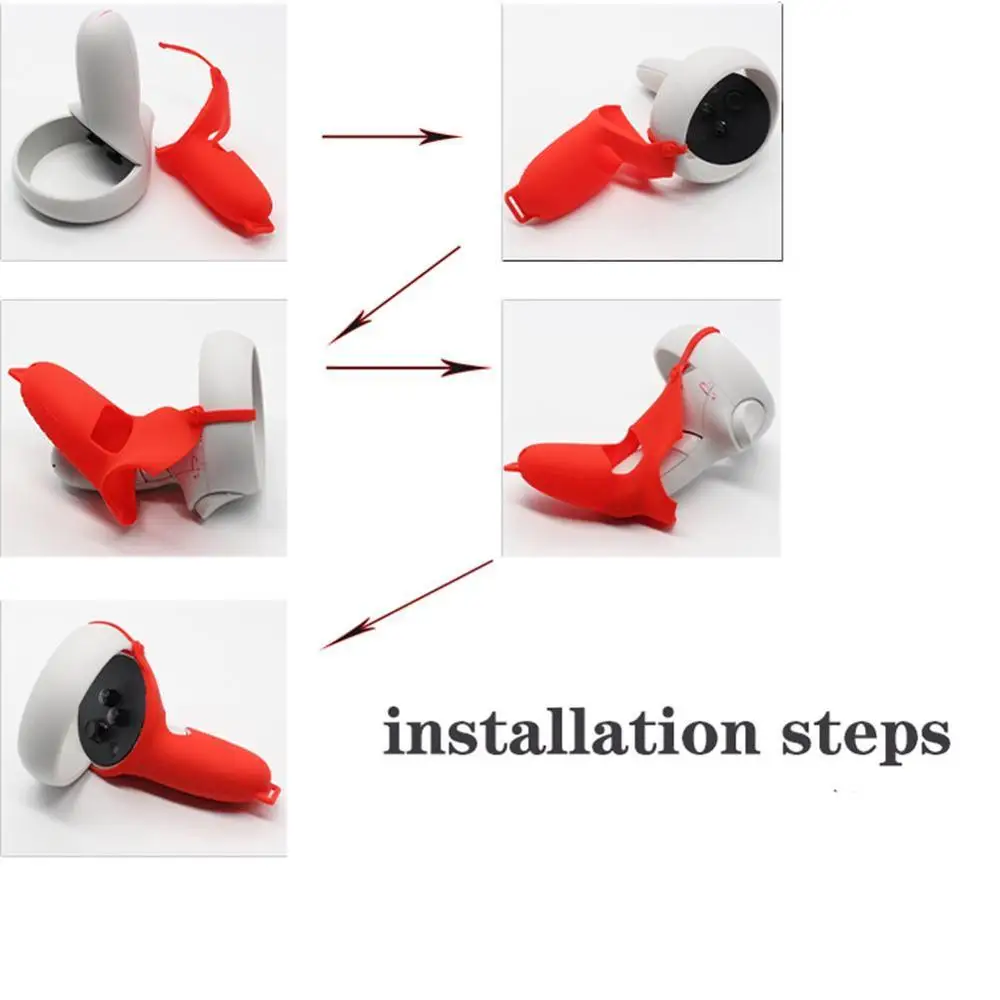 installation steps