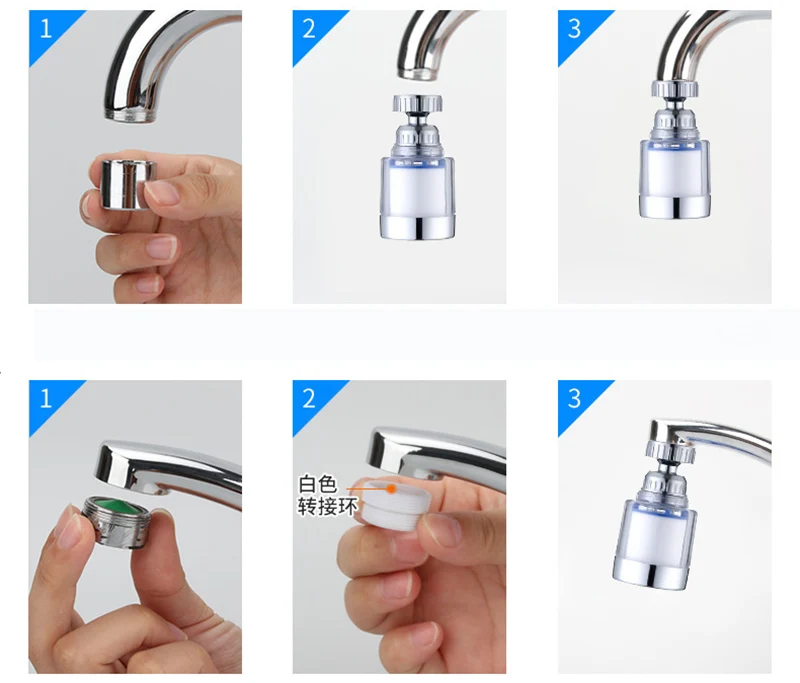 1

2

3

1

2

白色
转接环

3