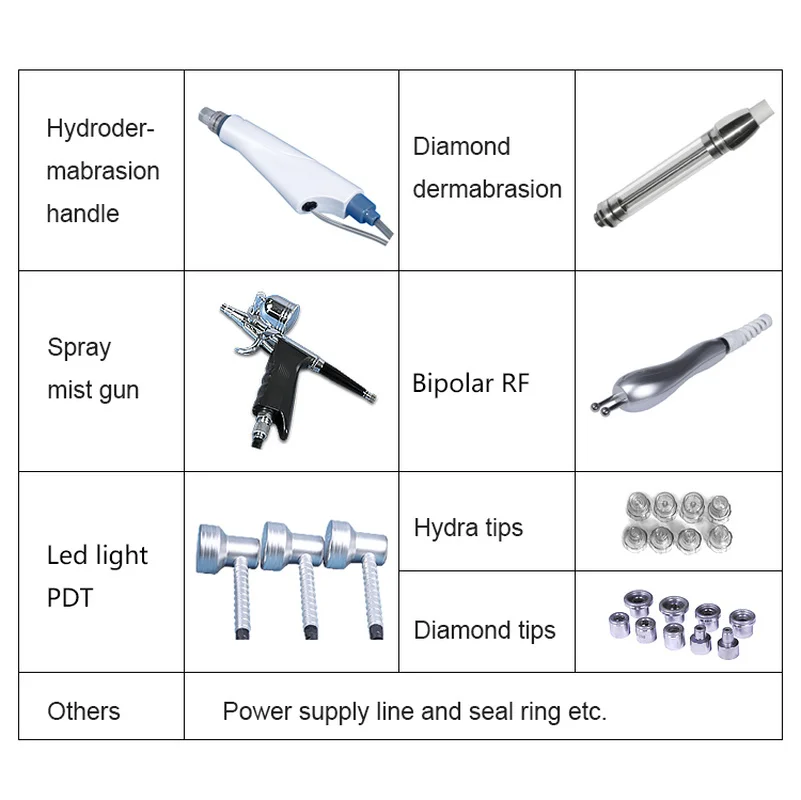 | Hydrodermabrasion handle | | Diamond dermabrasion | |
|---|---|---|---|
| Spray mist gun | | Bipolar RF | |
| Led light PDT | | Hydra tips | |
| | | Diamond tips | |
| Others | Power supply line and seal ring etc. | | |