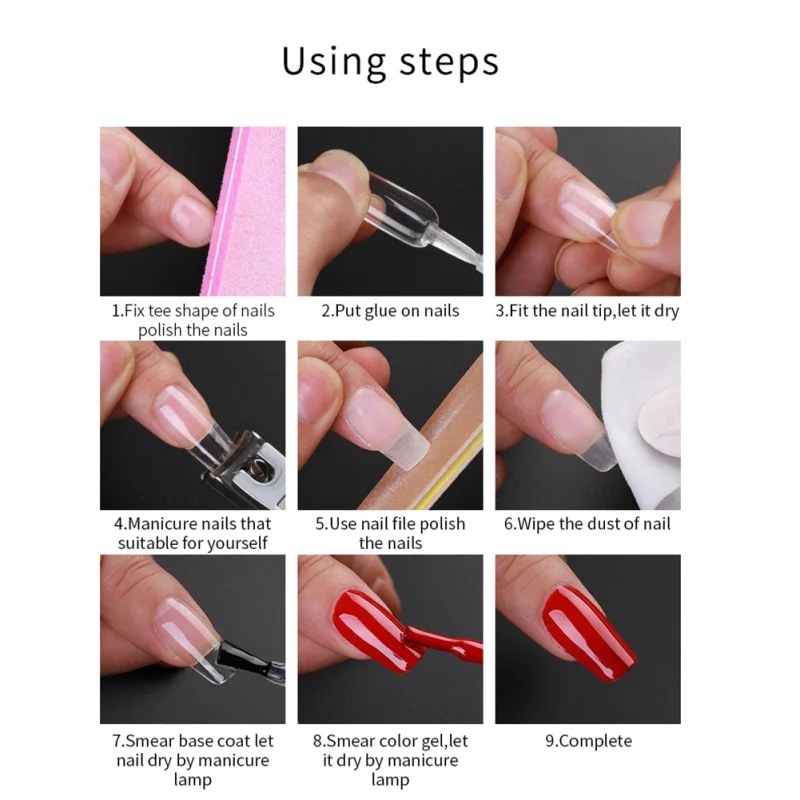 Using steps

1.Fix tee shape of nails polish the nails

2.Put glue on nails

3.Fit the nail tip,let it dry

4.Manicure nails that suitable for yourself

5.Use nail file polish the nails

6.Wipe the dust of nail

7.Smear base coat let nail dry by manicure lamp

8.Smear color gel,let it dry by manicure lamp

9.Complete