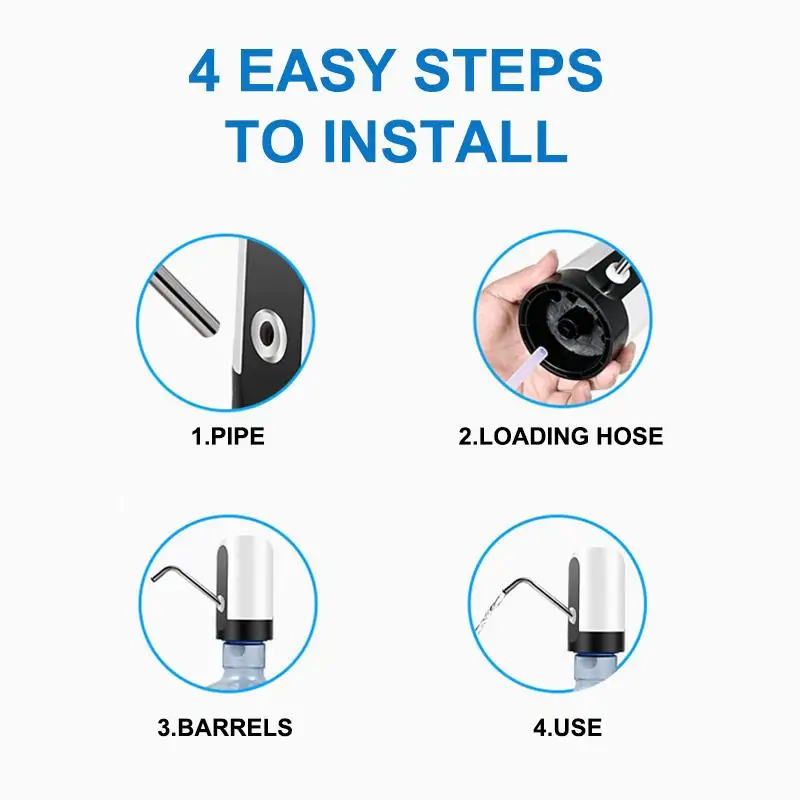 4 EASY STEPS TO INSTALL

1.PIPE

2.LOADING HOSE

3.BARRELS

4.USE