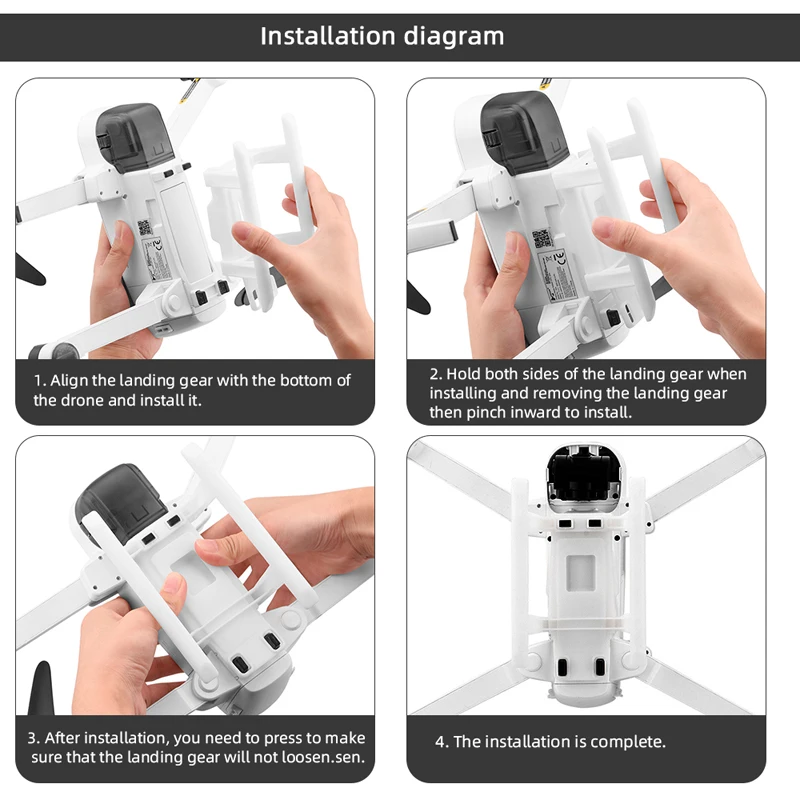 Installation diagram

1. Align the landing gear with the bottom of the drone and install it.

2. Hold both sides of the landing gear when installing and removing the landing gear then pinch inward to install.

3. After installation, you need to press to make sure that the landing gear will not loosen.sen.

4. The installation is complete.