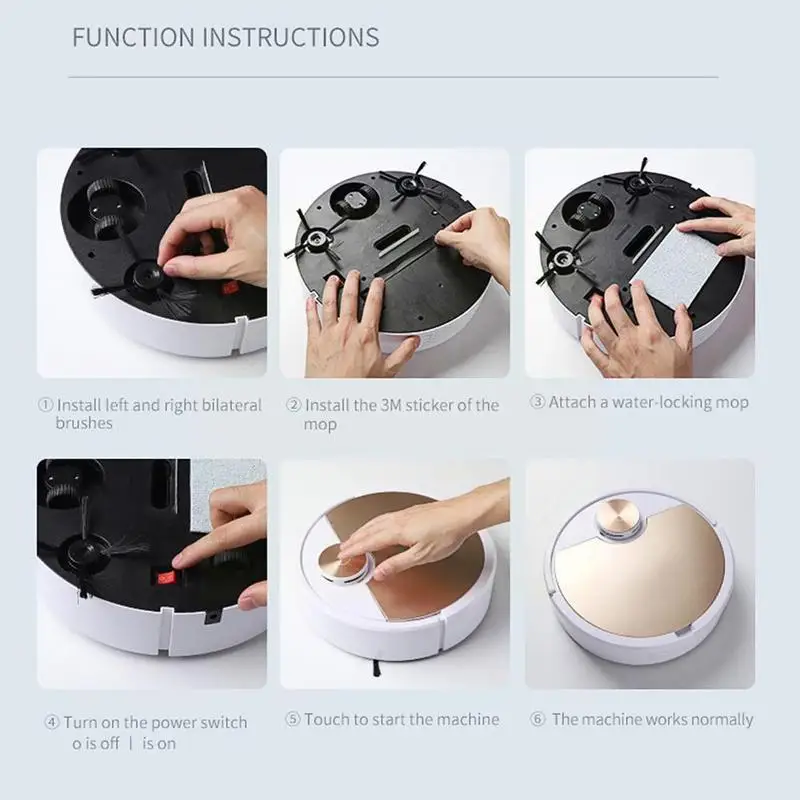 FUNCTION INSTRUCTIONS

① Install left and right bilateral brushes

② Install the 3M sticker of the mop

③ Attach a water-locking mop

④ Turn on the power switch
o is off | is on

⑤ Touch to start the machine

⑥ The machine works normally