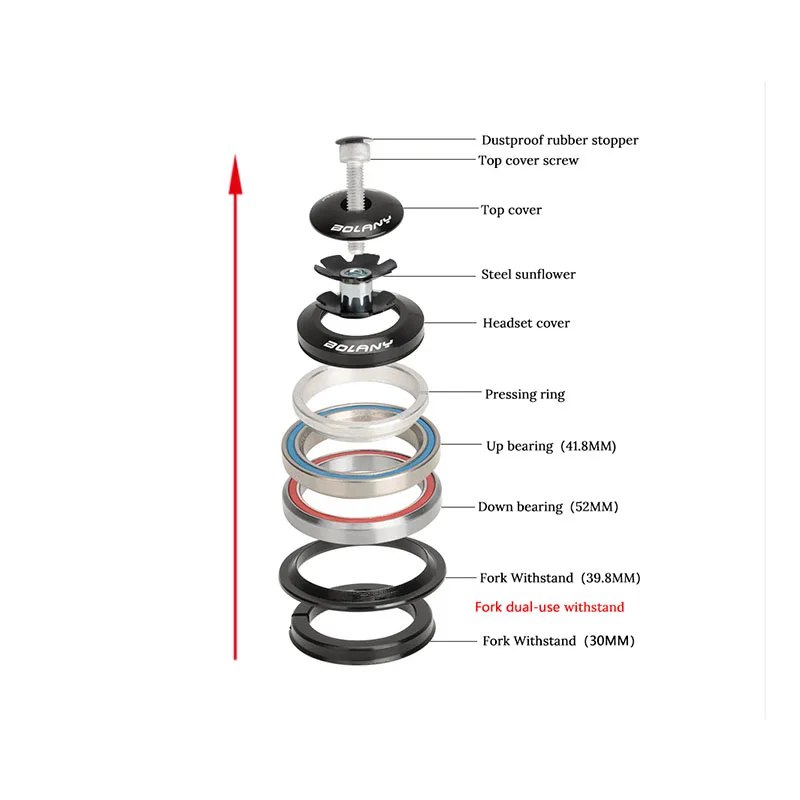 Dustproof rubber stopper
Top cover screw
BOLANY
Top cover
Steel sunflower
BOLANY
Headset cover
Pressing ring
Up bearing (41.8MM)
Down bearing (52MM)
Fork Withstand (39.8MM)
Fork dual-use withstand
Fork Withstand (30MM)