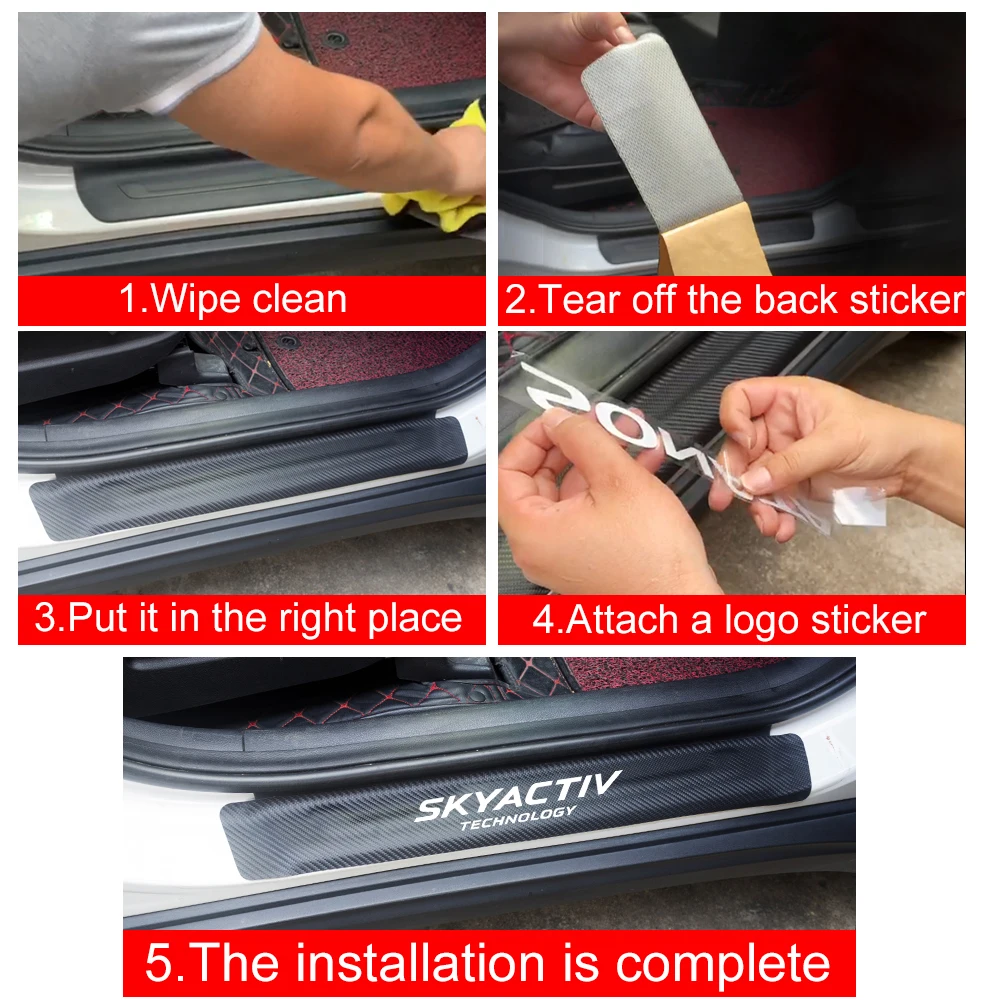 1.Wipe clean

2.Tear off the back sticker

3.Put it in the right place

4.Attach a logo sticker

SKYACTIV
TECHNOLOGY

5.The installation is complete