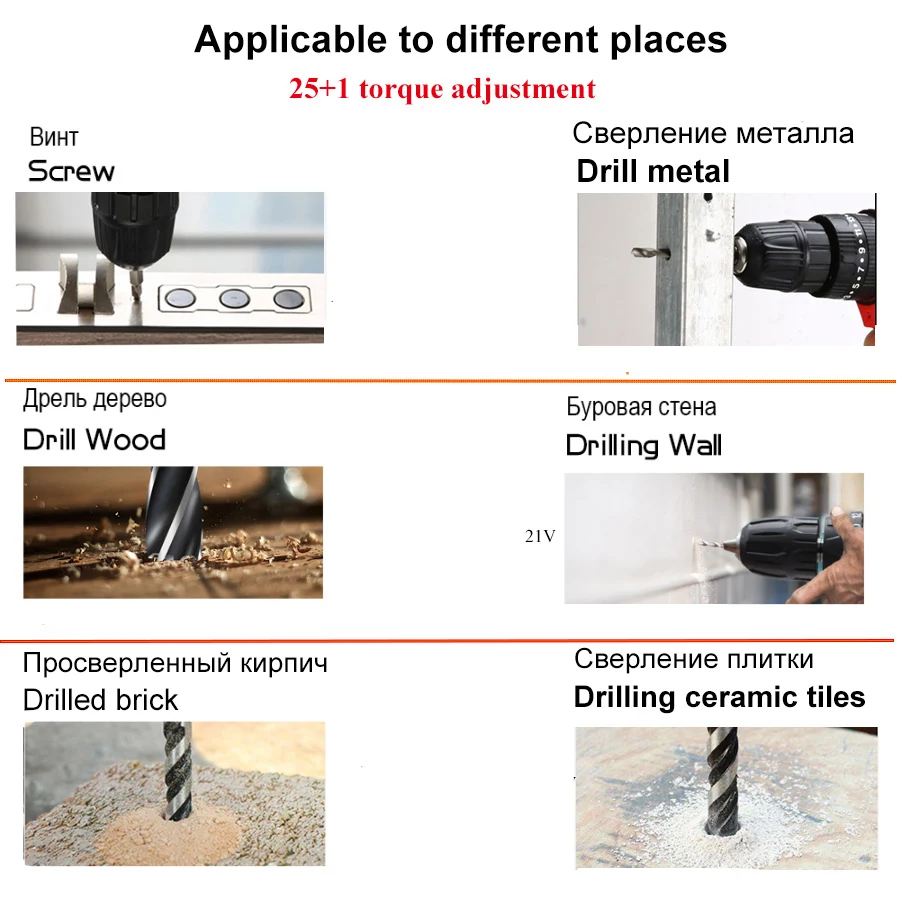 Applicable to different places

25+1 torque adjustment

Винт
Screw

Сверление металла
Drill metal

Дрель дерево
Drill Wood

Буровая стена
Drilling Wall

21V

Просверленный кирпич
Drilled brick

Сверление плитки
Drilling ceramic tiles