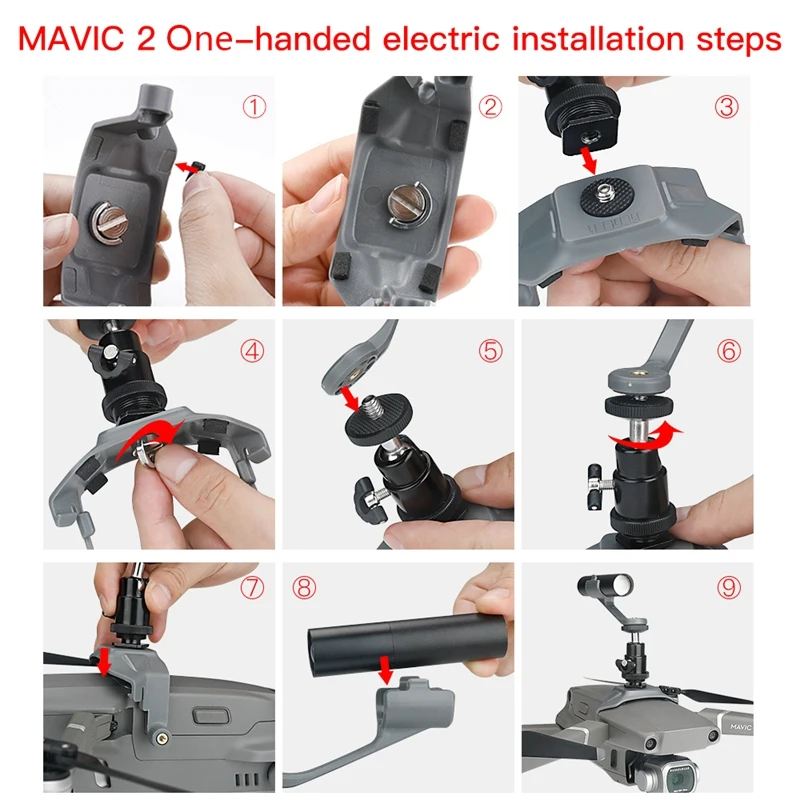 MAVIC 2 One-handed electric installation steps

①

②

③

④

⑤

⑥

⑦

⑧

⑨

MAVIC