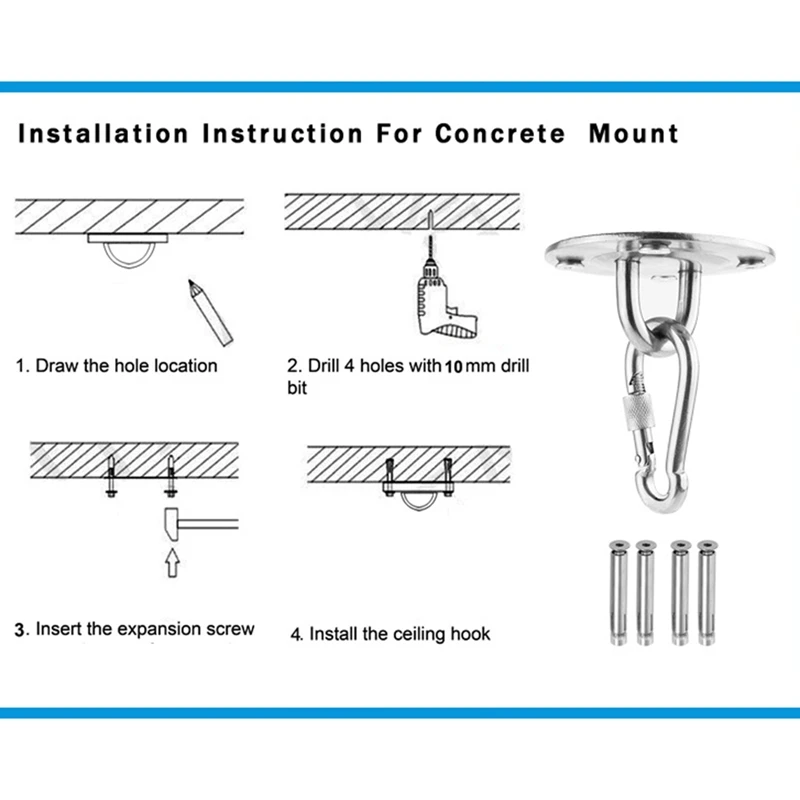 Installation Instruction For Concrete Mount

1. Draw the hole location

2. Drill 4 holes with 10 mm drill bit

3. Insert the expansion screw

4. Install the ceiling hook