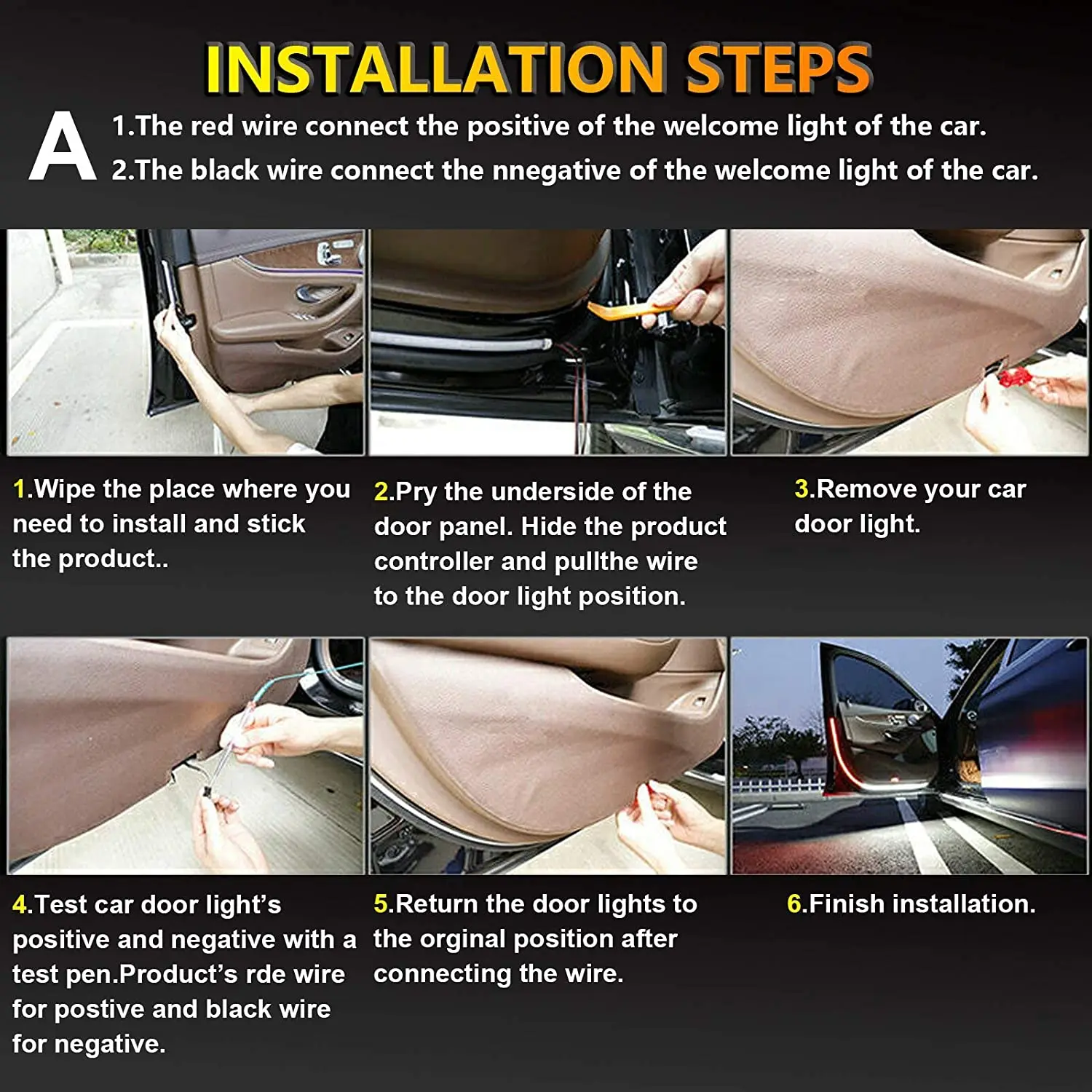 INSTALLATION STEPS

A 1.The red wire connect the positive of the welcome light of the car.
2.The black wire connect the nnegative of the welcome light of the car.

1.Wipe the place where you need to install and stick the product..

2.Pry the underside of the door panel. Hide the product controller and pullthe wire to the door light position.

3.Remove your car door light.

4.Test car door light's positive and negative with a test pen.Product's rde wire for postive and black wire for negative.

5.Return the door lights to the orginal position after connecting the wire.

6.Finish installation.