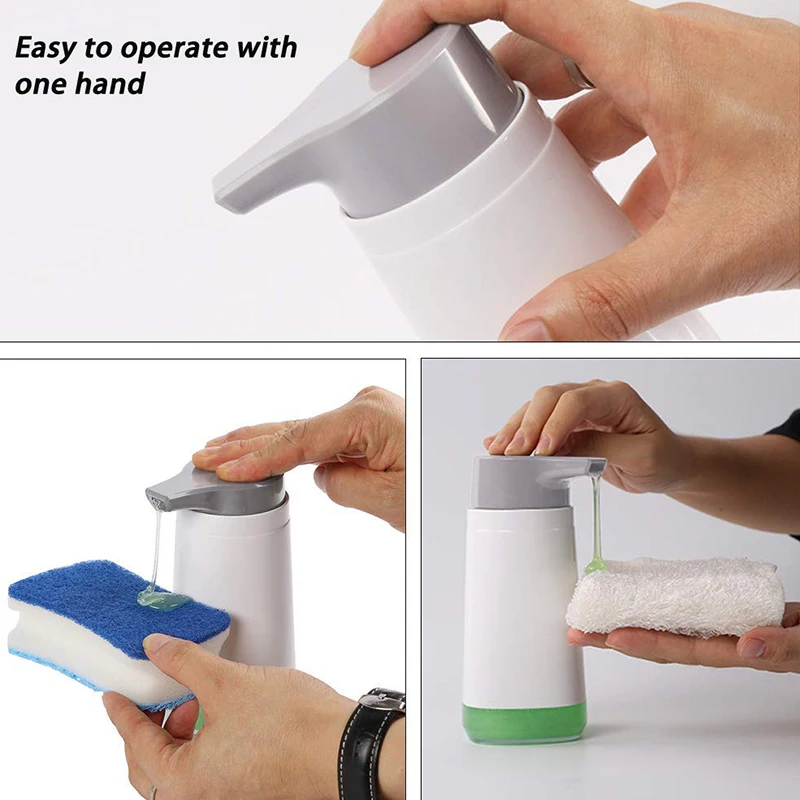 Easy to operate with one hand