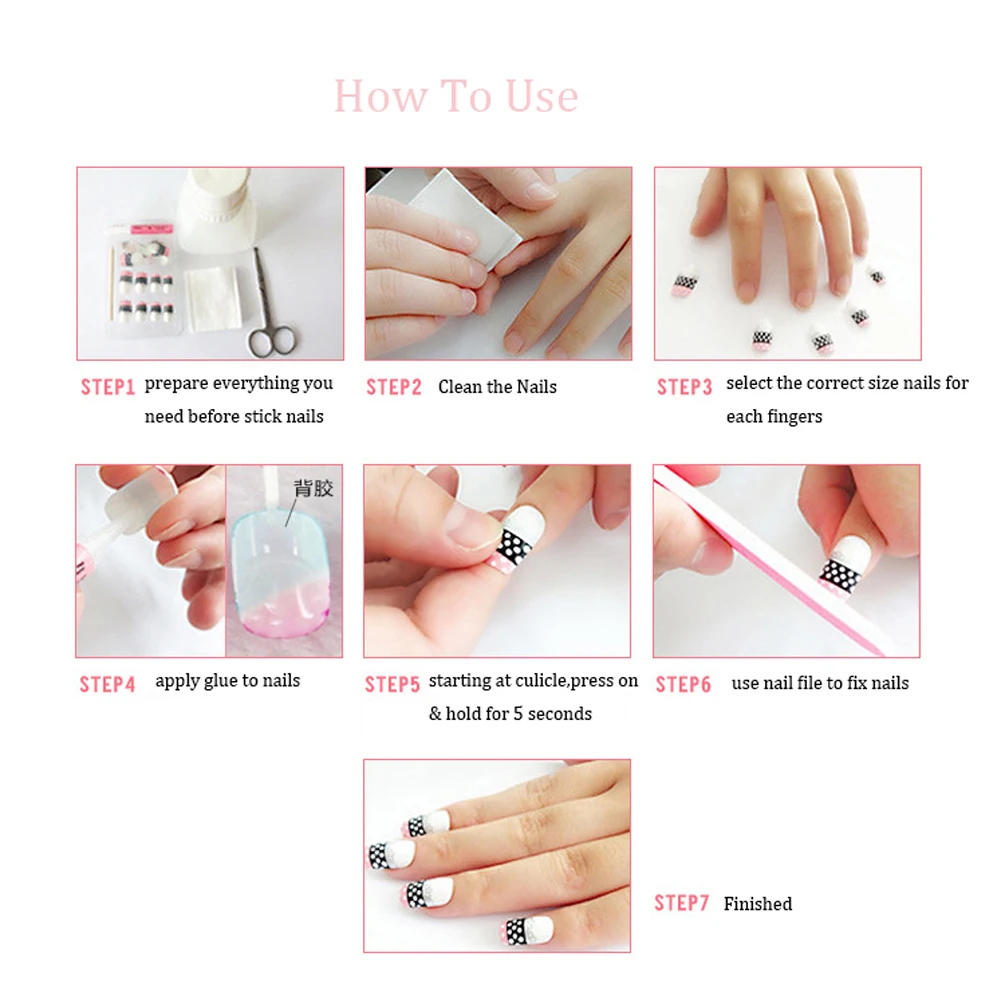 How To Use

STEP1 prepare everything you need before stick nails

STEP2 Clean the Nails

STEP3 select the correct size nails for each fingers

背胶

STEP4 apply glue to nails

STEP5 starting at culicle,press on & hold for 5 seconds

STEP6 use nail file to fix nails

STEP7 Finished