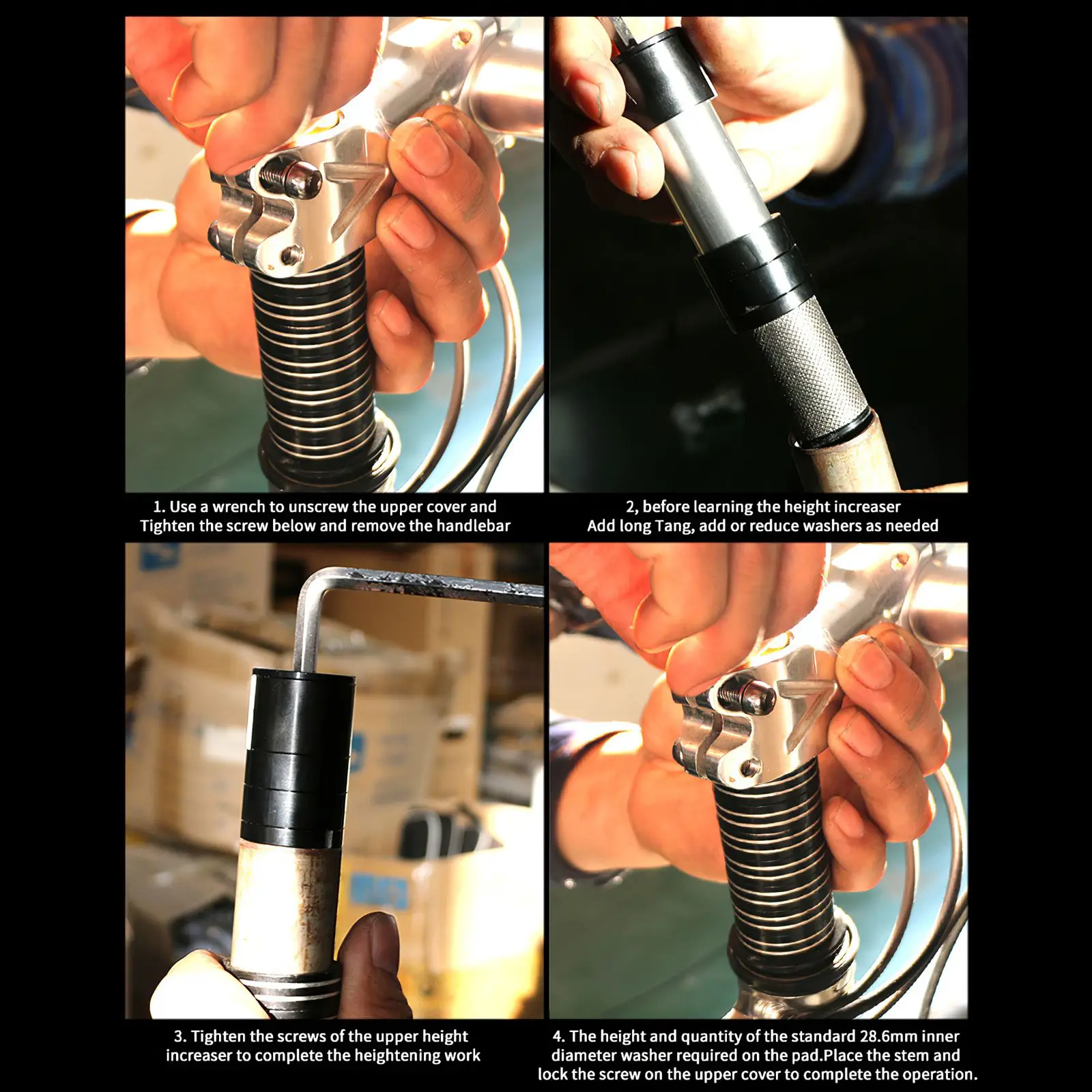 1. Use a wrench to unscrew the upper cover and Tighten the screw below and remove the handlebar

2, before learning the height increaser Add long Tang, add or reduce washers as needed

3. Tighten the screws of the upper height increaser to complete the heightening work

4. The height and quantity of the standard 28.6mm inner diameter washer required on the pad.Place the stem and lock the screw on the upper cover to complete the operation.