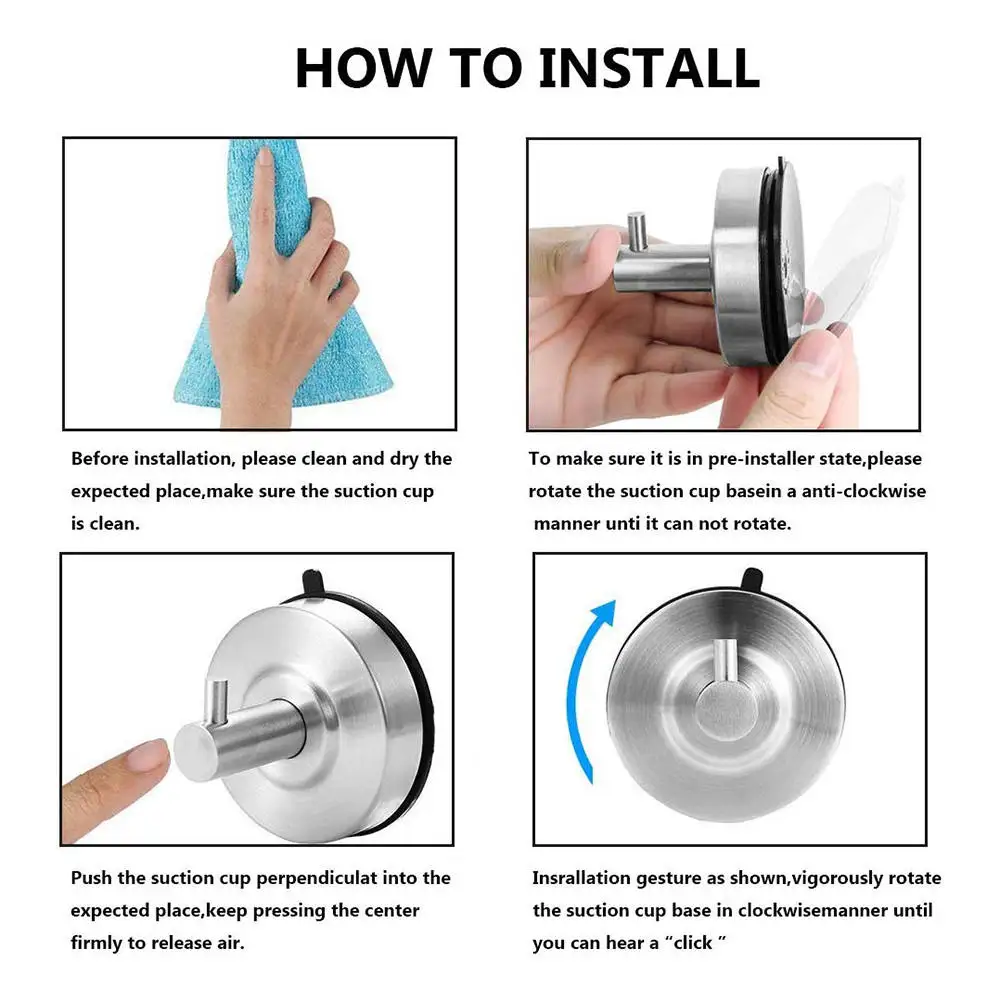 HOW TO INSTALL

Before installation, please clean and dry the expected place,make sure the suction cup is clean.

To make sure it is in pre-installer state,please rotate the suction cup basein a anti-clockwise manner unti it can not rotate.

Push the suction cup perpendiculat into the expected place,keep pressing the center firmly to release air.

Insrallation gesture as shown,vigorously rotate the suction cup base in clockwisemanner until you can hear a “click ”