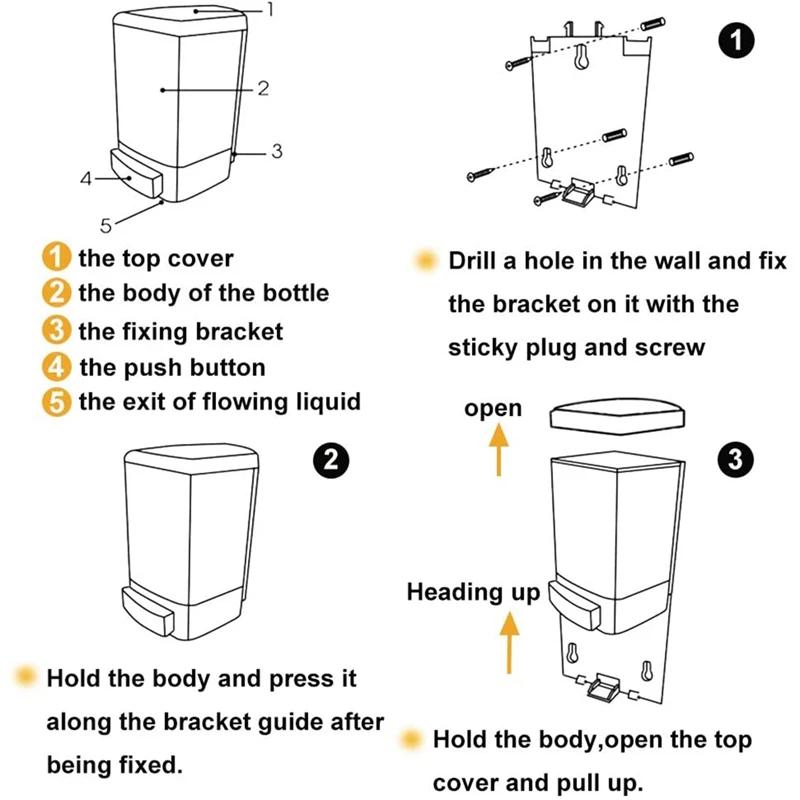 1
2
3
4
5

1 the top cover
2 the body of the bottle
3 the fixing bracket
4 the push button
5 the exit of flowing liquid

1

Drill a hole in the wall and fix the bracket on it with the sticky plug and screw

2

Hold the body and press it along the bracket guide after being fixed.

open

3

Heading up

Hold the body,open the top cover and pull up.