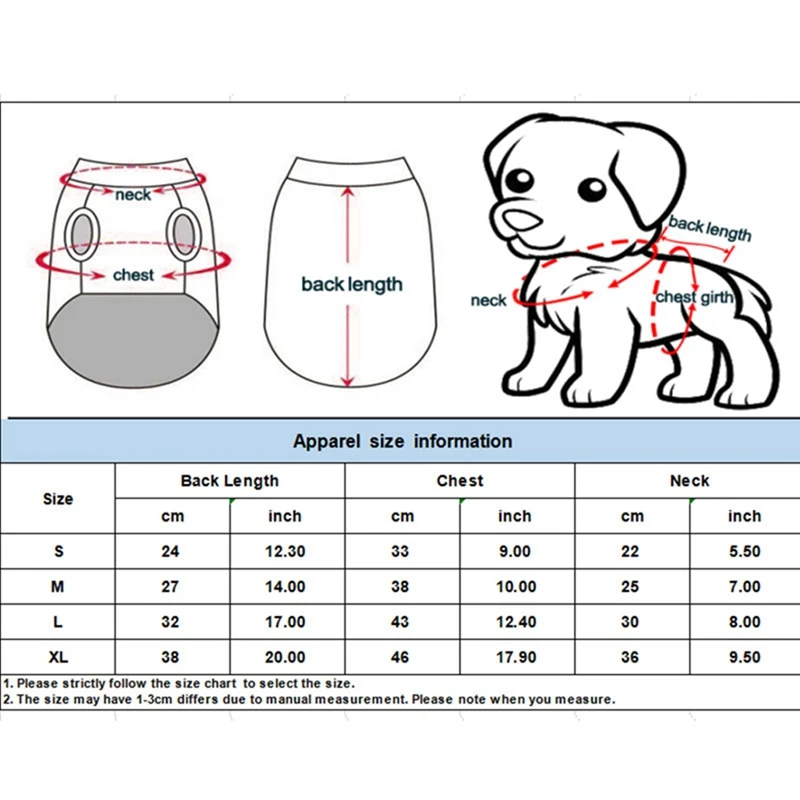 neck

chest

back length

back length

neck

chest girth

Apparel size information

| Size | Back Length | | Chest | | Neck | |
|---|---|---|---|---|---|---|
| | cm | inch | cm | inch | cm | inch |
| S | 24 | 12.30 | 33 | 9.00 | 22 | 5.50 |
| M | 27 | 14.00 | 38 | 10.00 | 25 | 7.00 |
| L | 32 | 17.00 | 43 | 12.40 | 30 | 8.00 |
| XL | 38 | 20.00 | 46 | 17.90 | 36 | 9.50 |

1. Please strictly follow the size chart to select the size.
2. The size may have 1-3cm differs due to manual measurement. Please note when you measure.