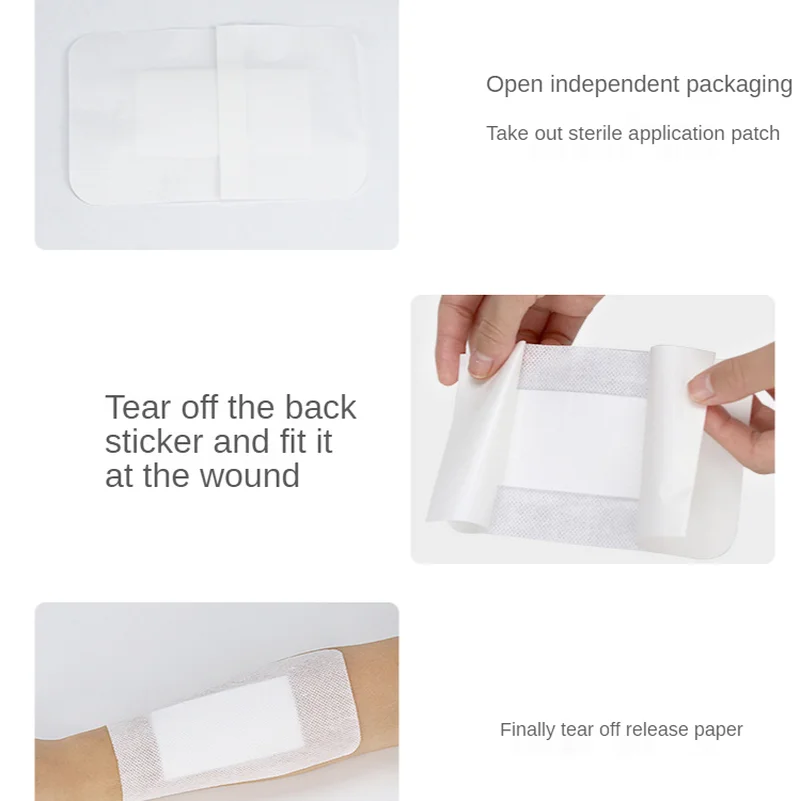 Open independent packaging

Take out sterile application patch

Tear off the back sticker and fit it at the wound

Finally tear off release paper