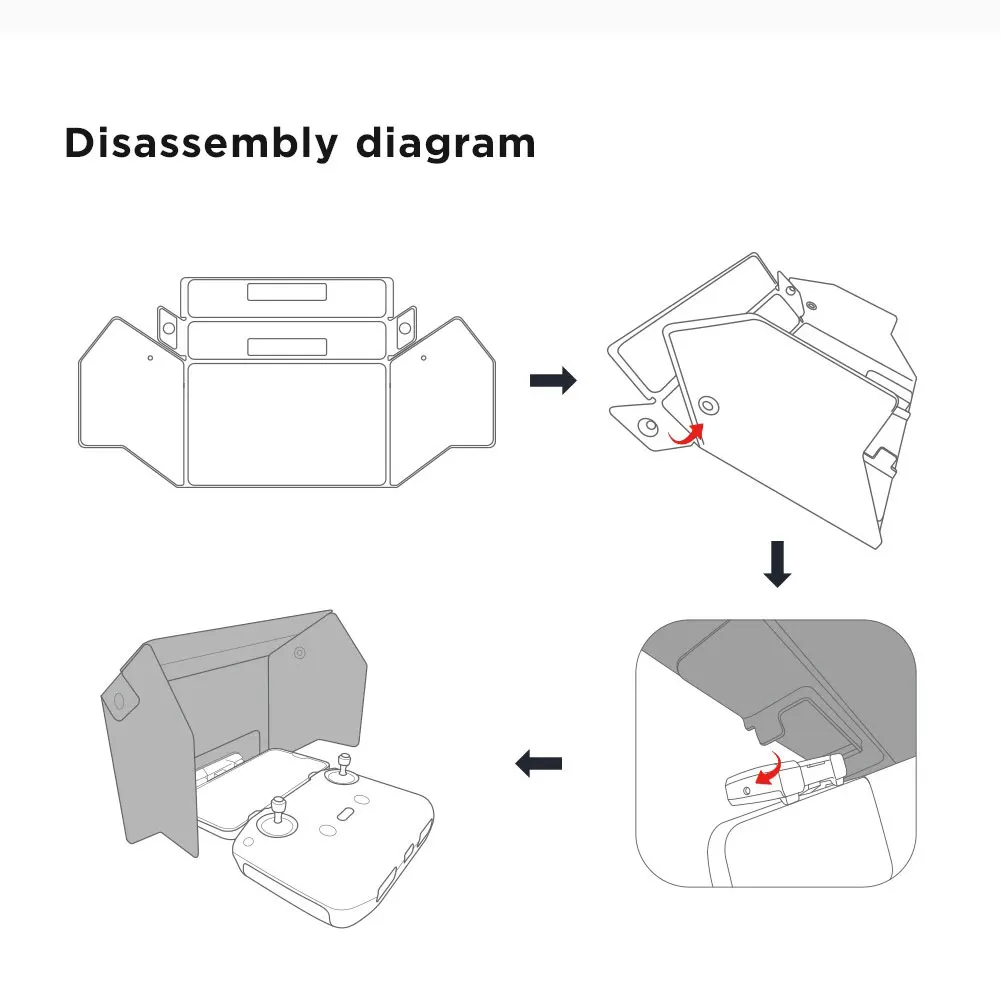 Disassembly diagram