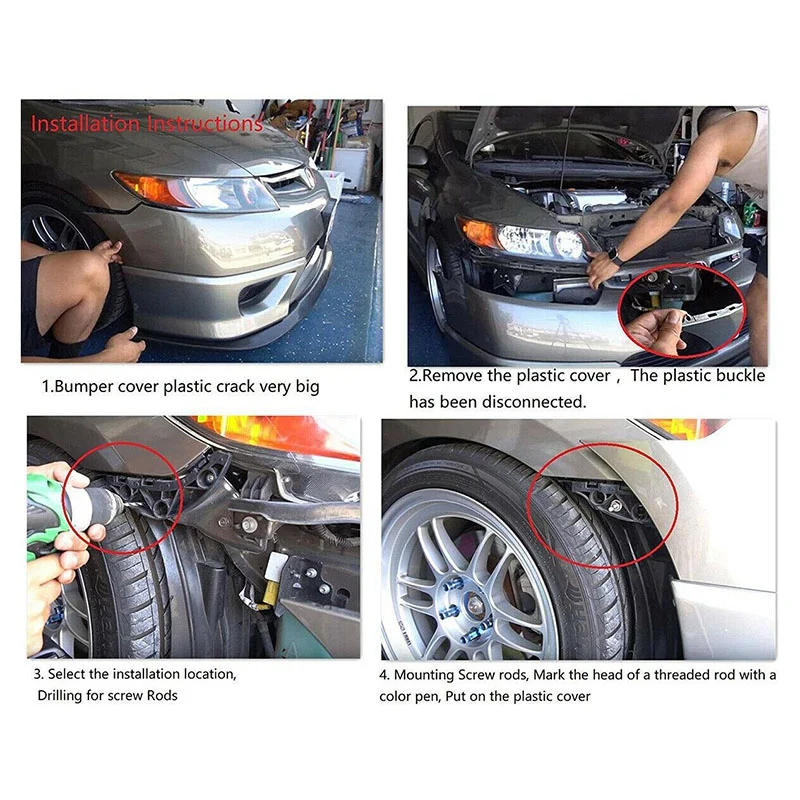 Installation Instructions

1.Bumper cover plastic crack very big

2.Remove the plastic cover， The plastic buckle has been disconnected.

3. Select the installation location, Drilling for screw Rods

4. Mounting Screw rods, Mark the head of a threaded rod with a color pen, Put on the plastic cover