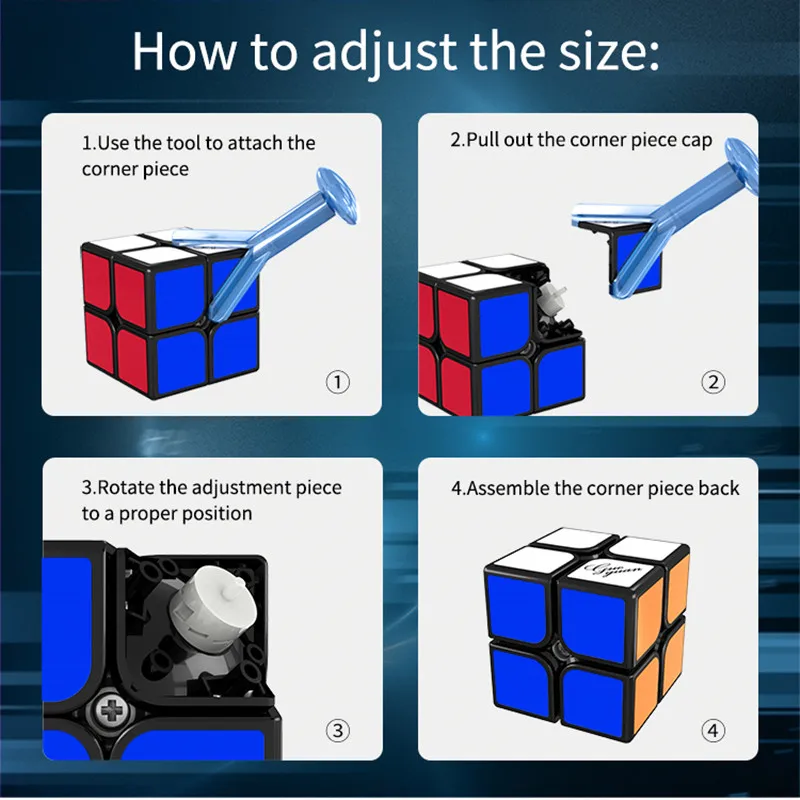 How to adjust the size:

1.Use the tool to attach the corner piece

①

2.Pull out the corner piece cap

②

3.Rotate the adjustment piece to a proper position

③

4.Assemble the corner piece back

Guo Guan

④