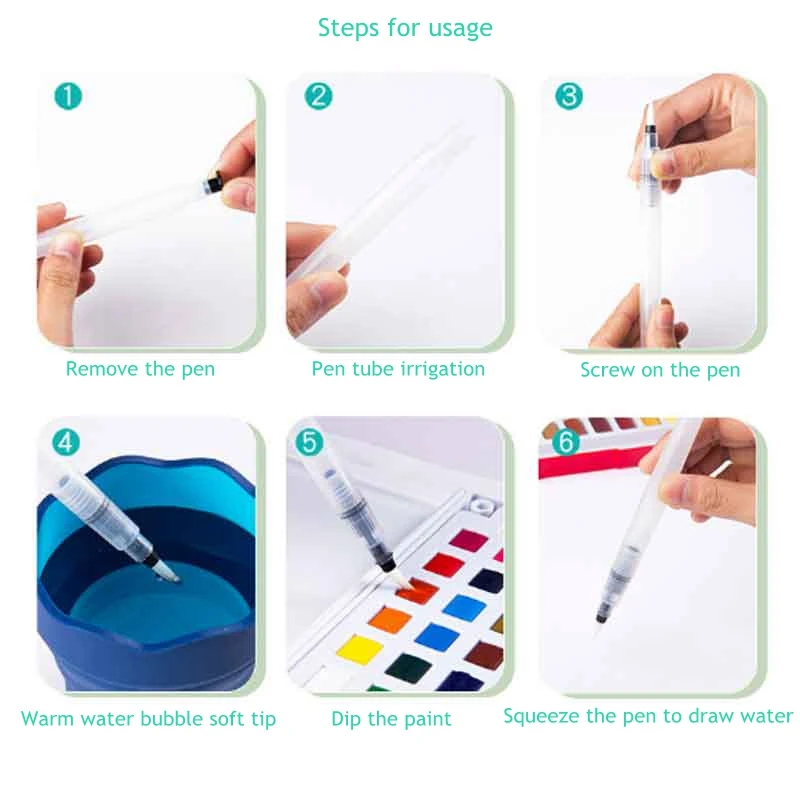 Steps for usage

1
Remove the pen

2
Pen tube irrigation

3
Screw on the pen

4
Warm water bubble soft tip

5
Dip the paint

6
Squeeze the pen to draw water