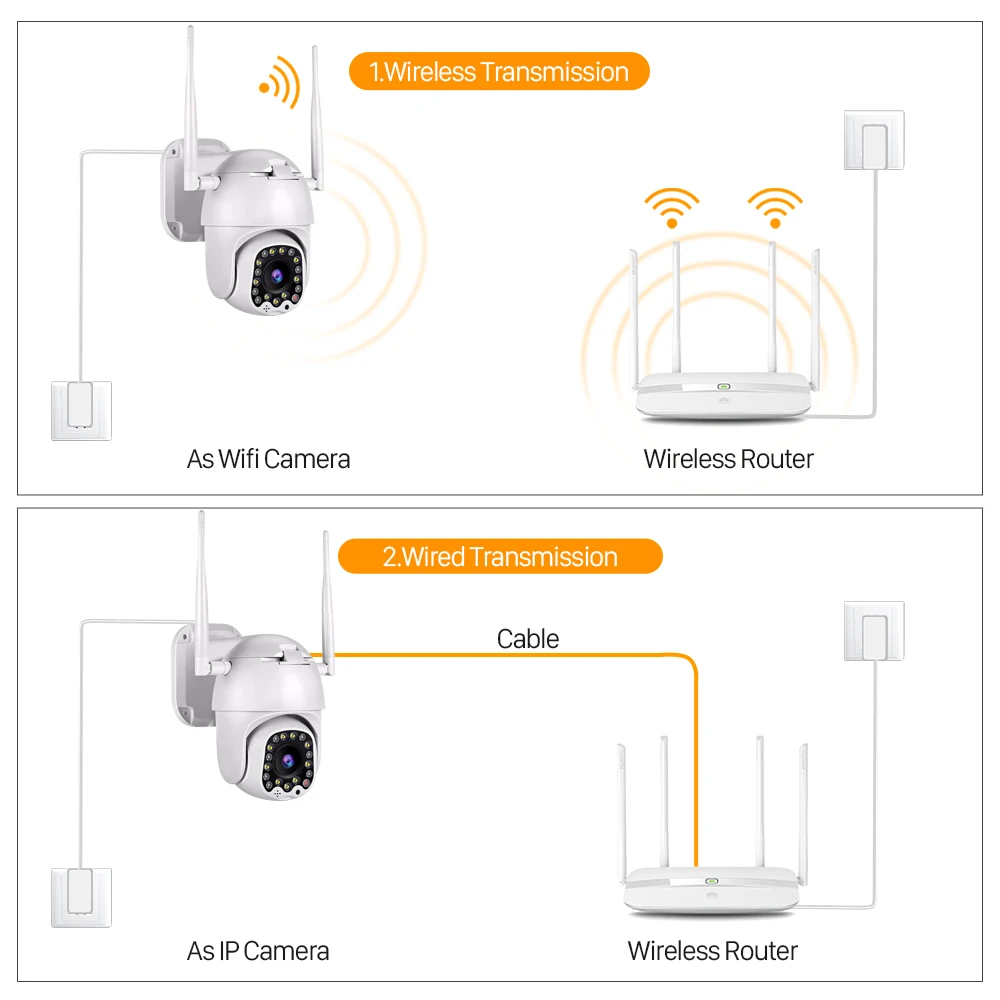 1.Wireless Transmission

As Wifi Camera

Wireless Router

2.Wired Transmission

Cable

As IP Camera

Wireless Router