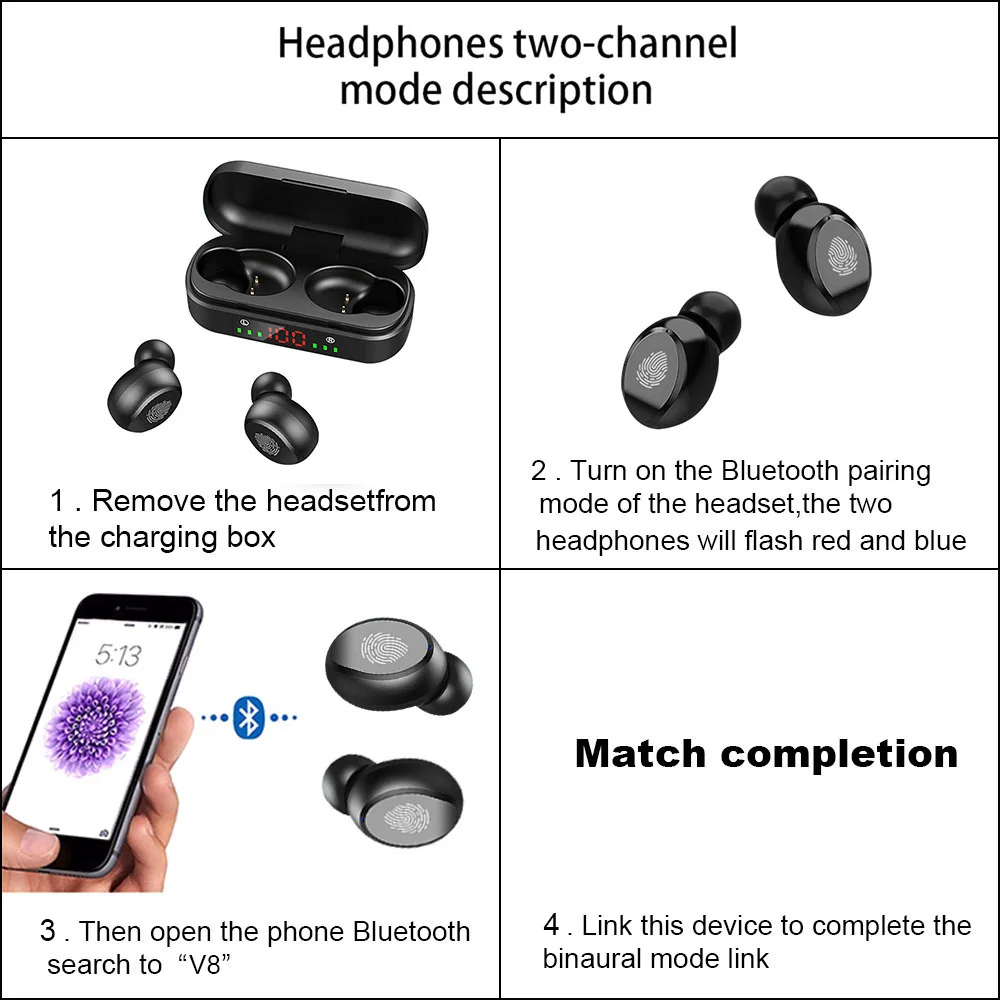 Headphones two-channel mode description

100

1 . Remove the headsetfrom the charging box

2 . Turn on the Bluetooth pairing mode of the headset,the two headphones will flash red and blue

5:13

3 . Then open the phone Bluetooth search to “V8”

Match completion

4 . Link this device to complete the binaural mode link