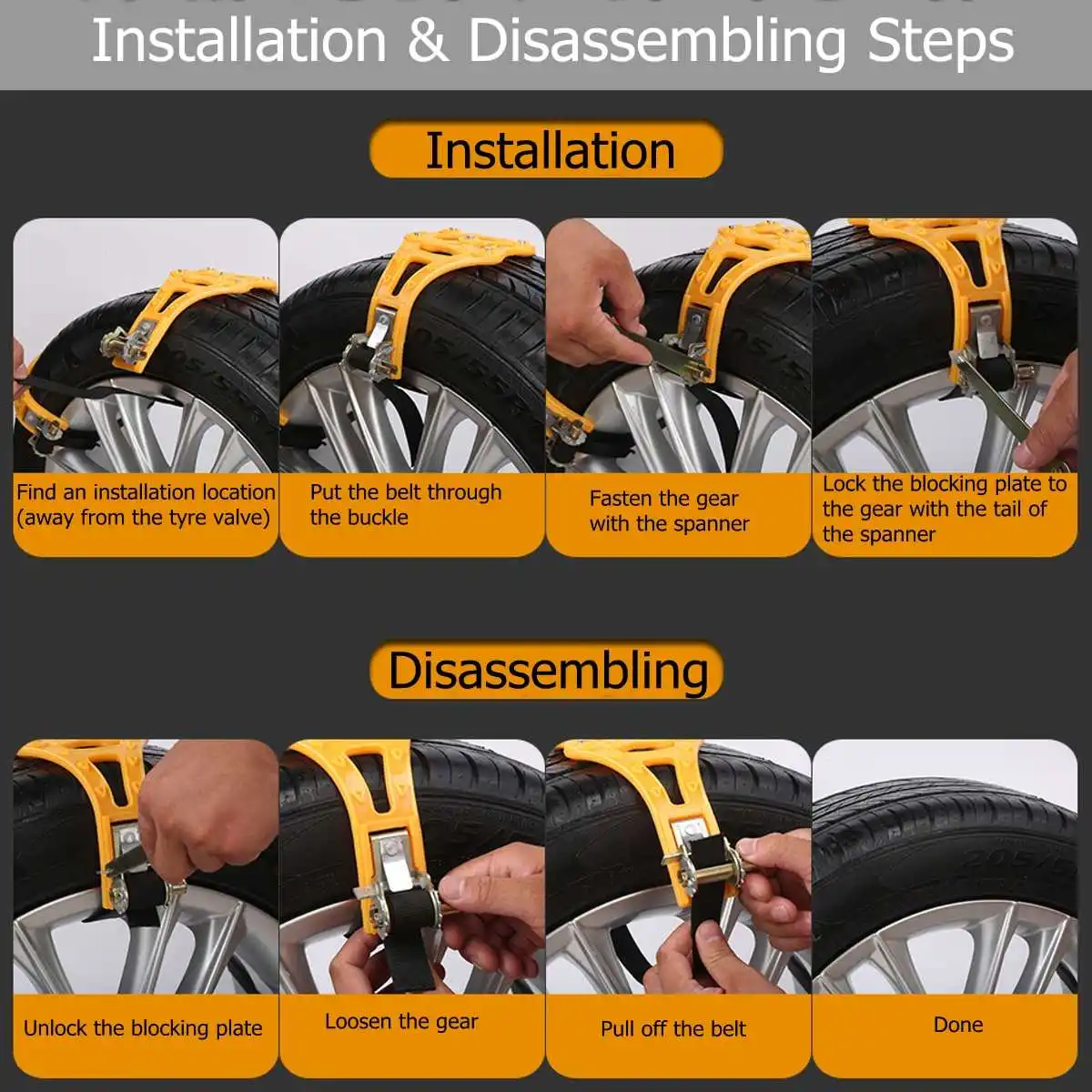 Installation & Disassembling Steps

Installation

Find an installation location (away from the tyre valve)

Put the belt through the buckle

Fasten the gear with the spanner

Lock the blocking plate to the gear with the tail of the spanner

Disassembling

Unlock the blocking plate

Loosen the gear

Pull off the belt

Done