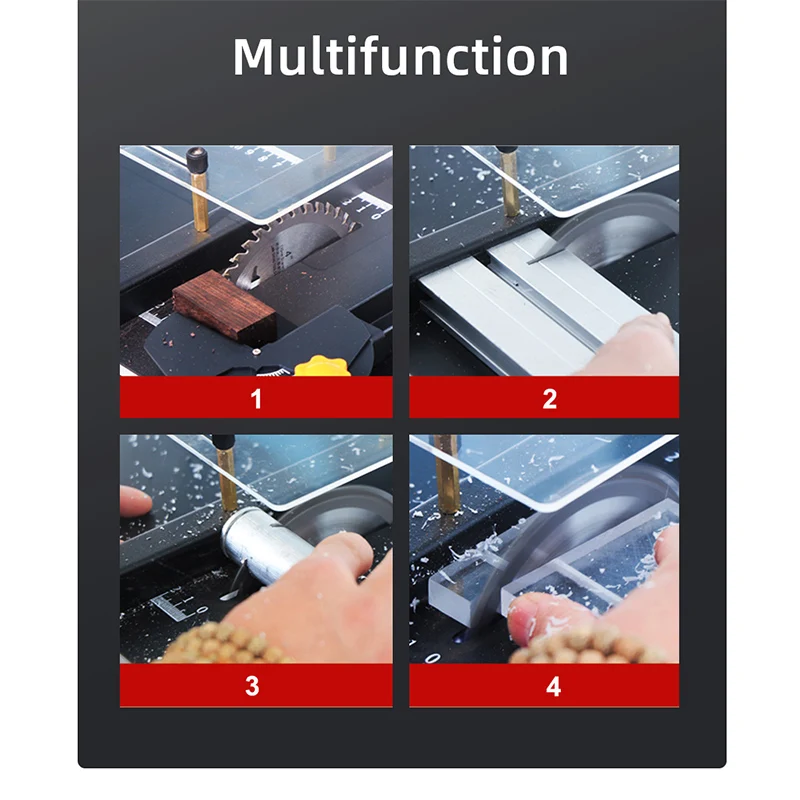 Multifunction

1

2

3

4