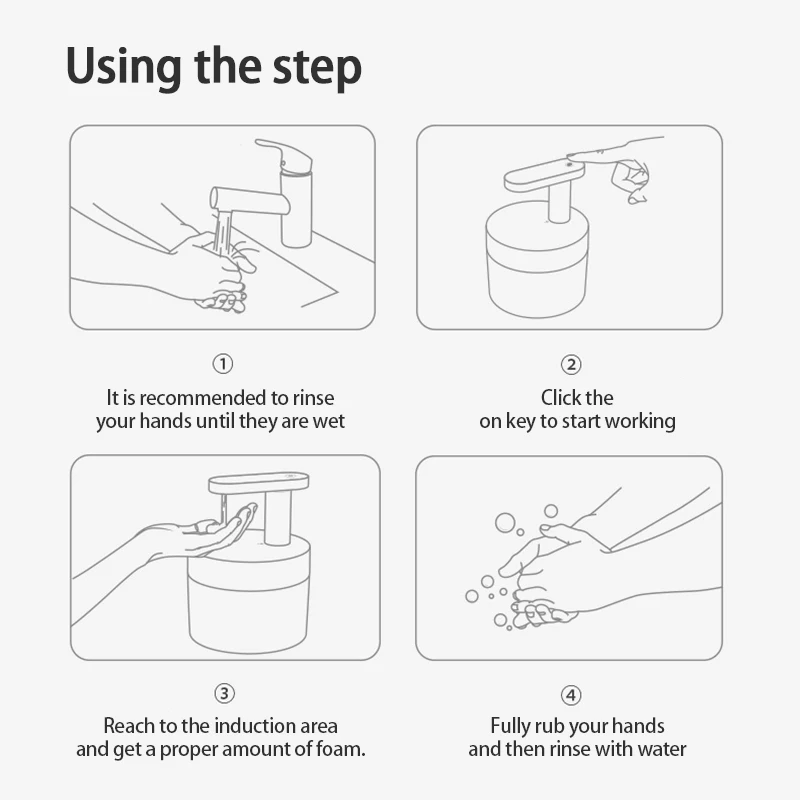 Using the step

①
It is recommended to rinse your hands until they are wet

②
Click the on key to start working

③
Reach to the induction area and get a proper amount of foam.

④
Fully rub your hands and then rinse with water