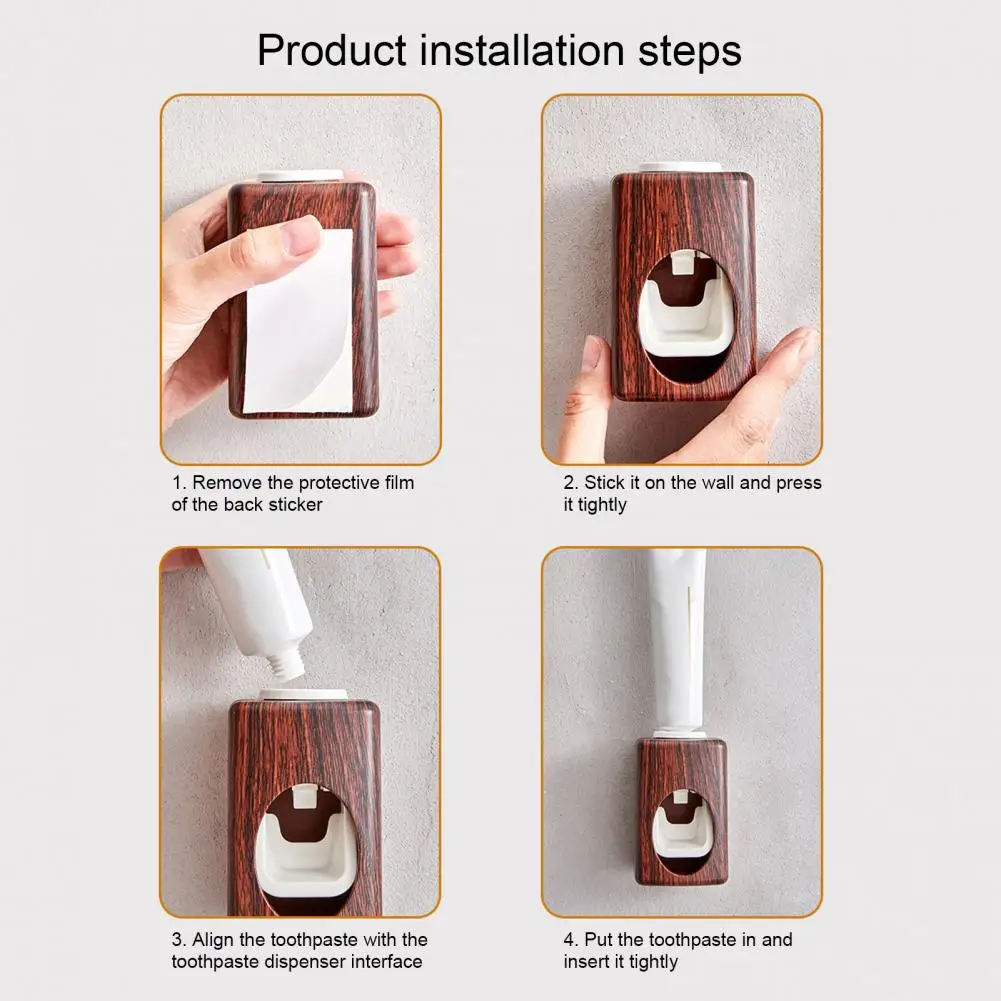 Product installation steps

1. Remove the protective film of the back sticker

2. Stick it on the wall and press it tightly

3. Align the toothpaste with the toothpaste dispenser interface

4. Put the toothpaste in and insert it tightly