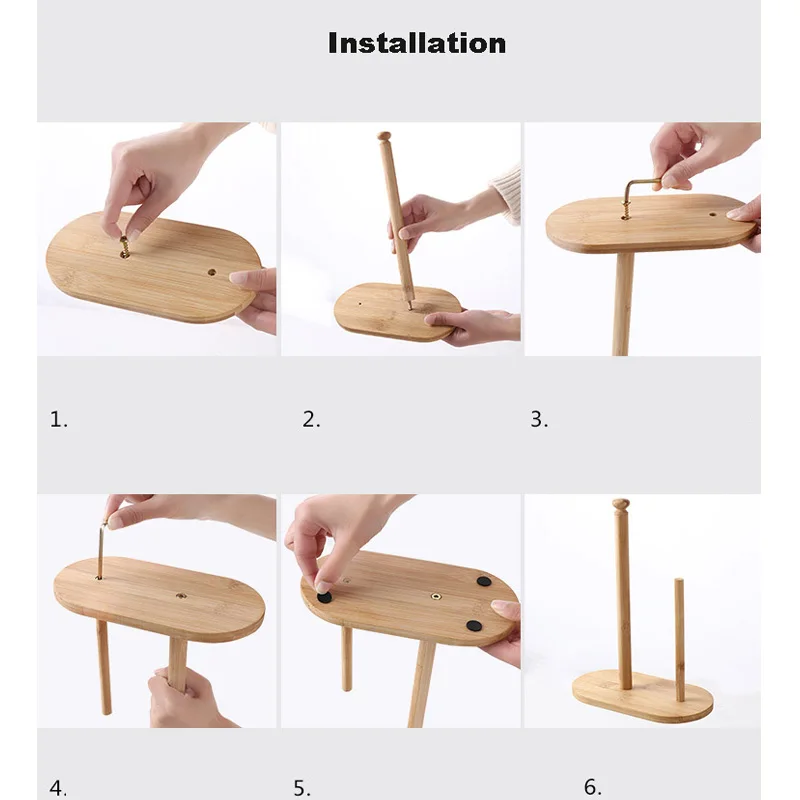 Installation

1.

2.

3.

4.

5.

6.