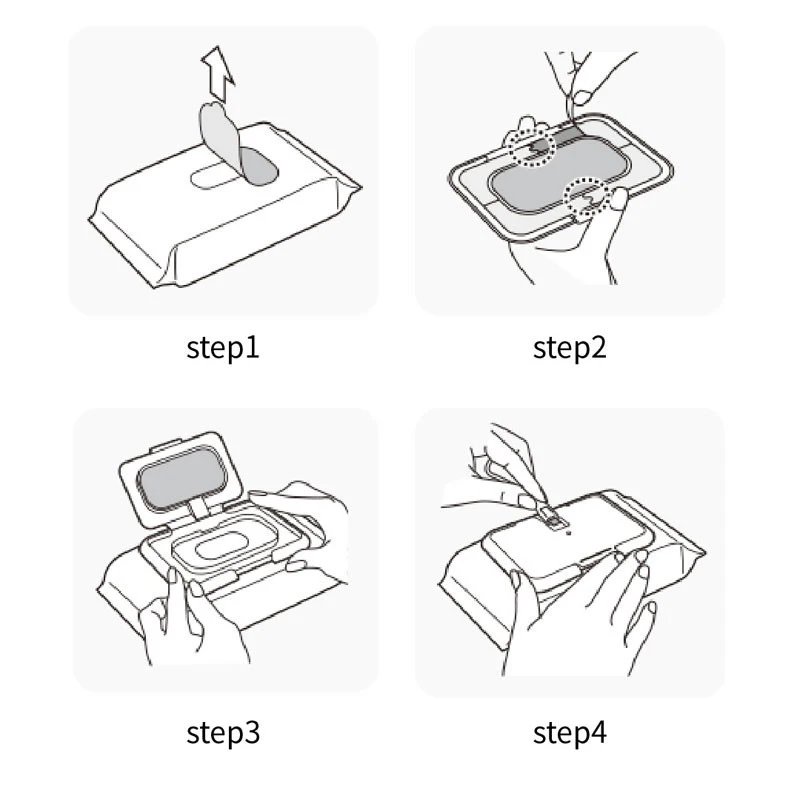 step1

step2

step3

step4