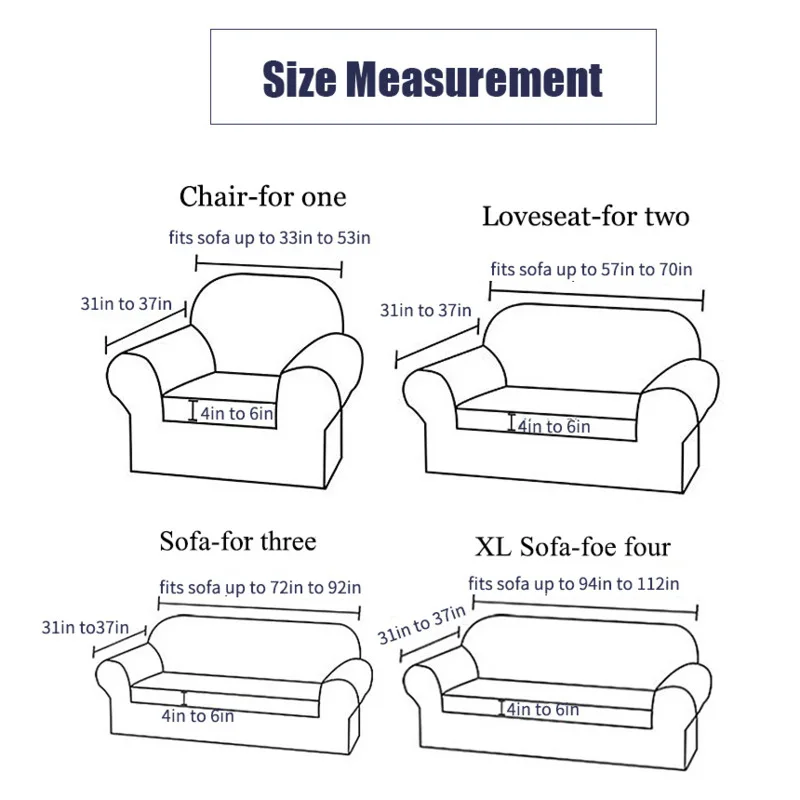 Size Measurement

Chair-for one

fits sofa up to 33in to 53in

31in to 37in

4in to 6in

Loveseat-for two

fits sofa up to 57in to 70in

31in to 37in

4in to 6in

Sofa-for three

fits sofa up to 72in to 92in

31in to37in

4in to 6in

XL Sofa-foe four

fits sofa up to 94in to 112in

31in to 37in

4in to 6in