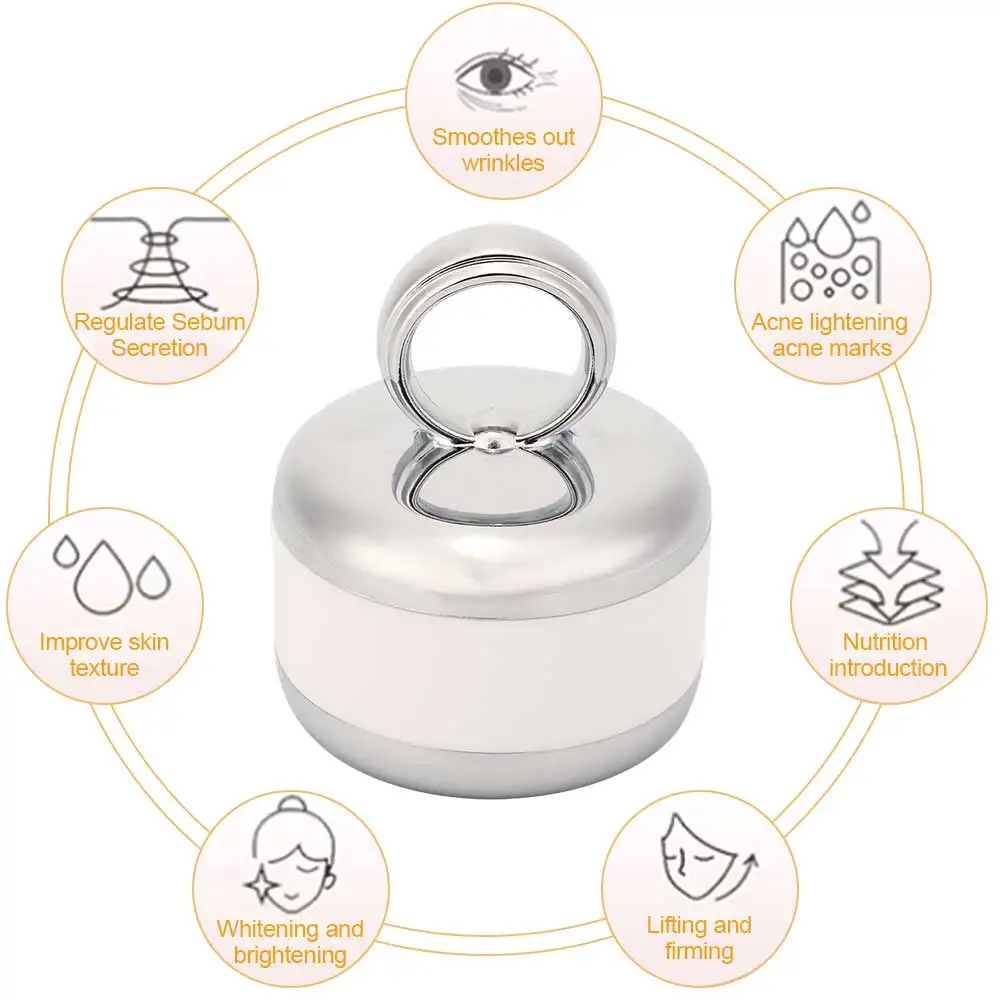 Smoothes out wrinkles

Regulate Sebum Secretion

Acne lightening acne marks

Improve skin texture

Nutrition introduction

Whitening and brightening

Lifting and firming