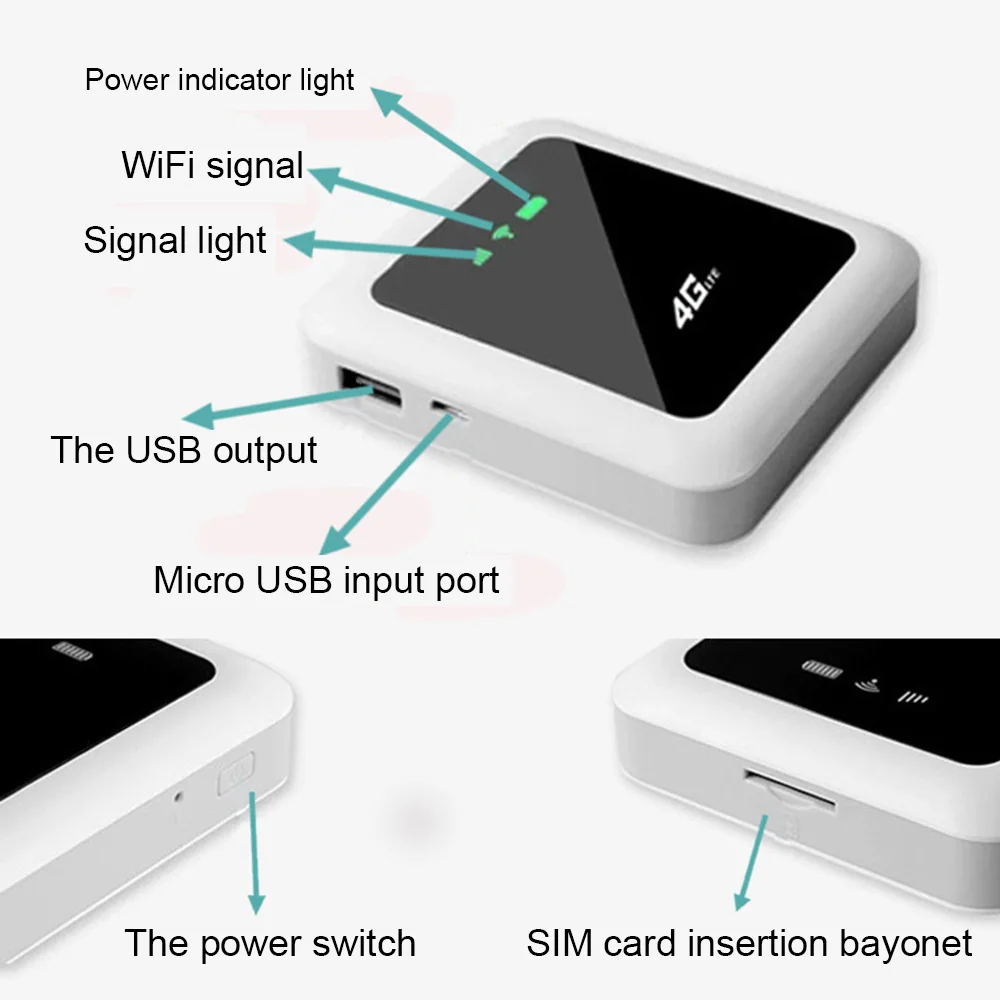 Power indicator light

WiFi signal

Signal light

4G LTE

The USB output

Micro USB input port

The power switch

SIM card insertion bayonet