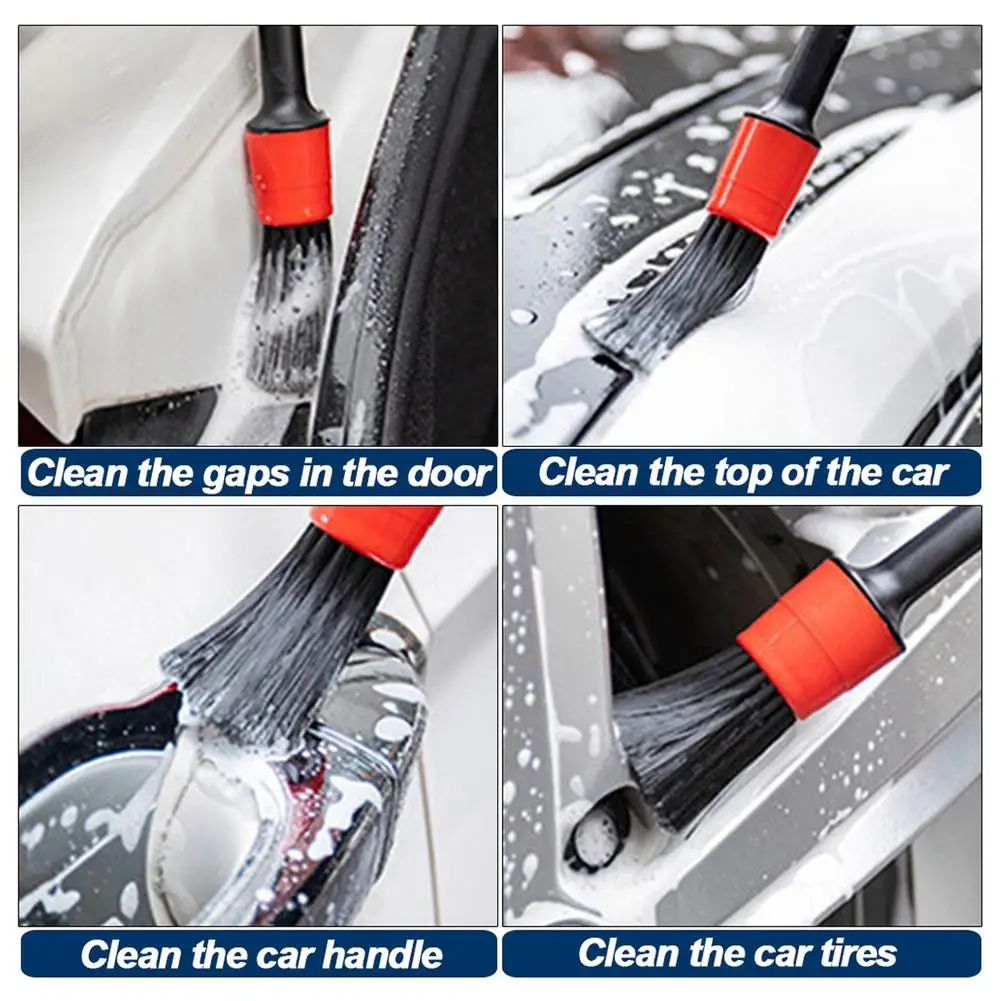 Clean the gaps in the door

Clean the top of the car

Clean the car handle

Clean the car tires