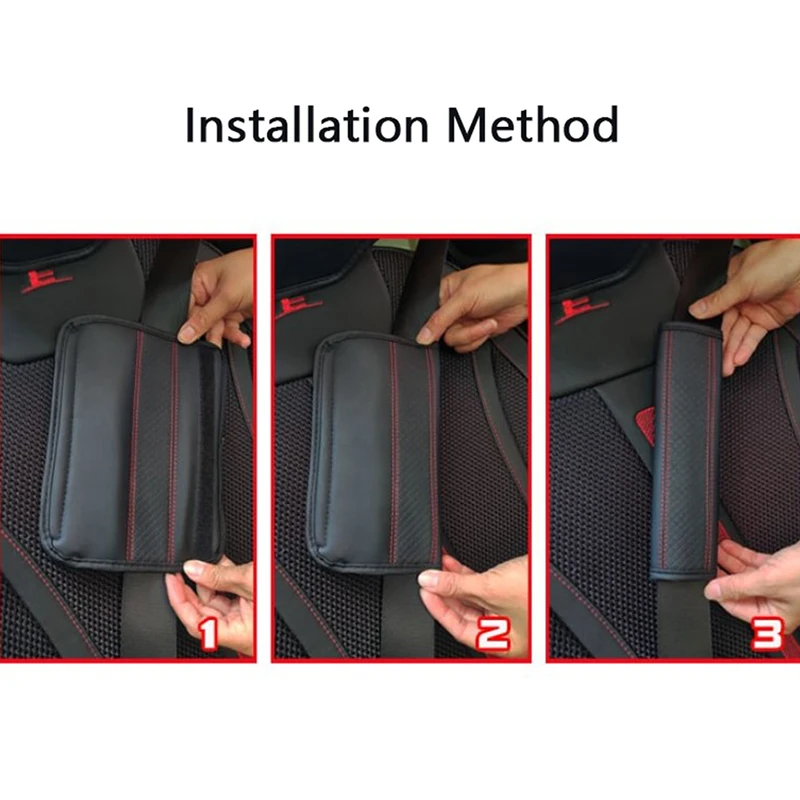 Installation Method

1

2

3