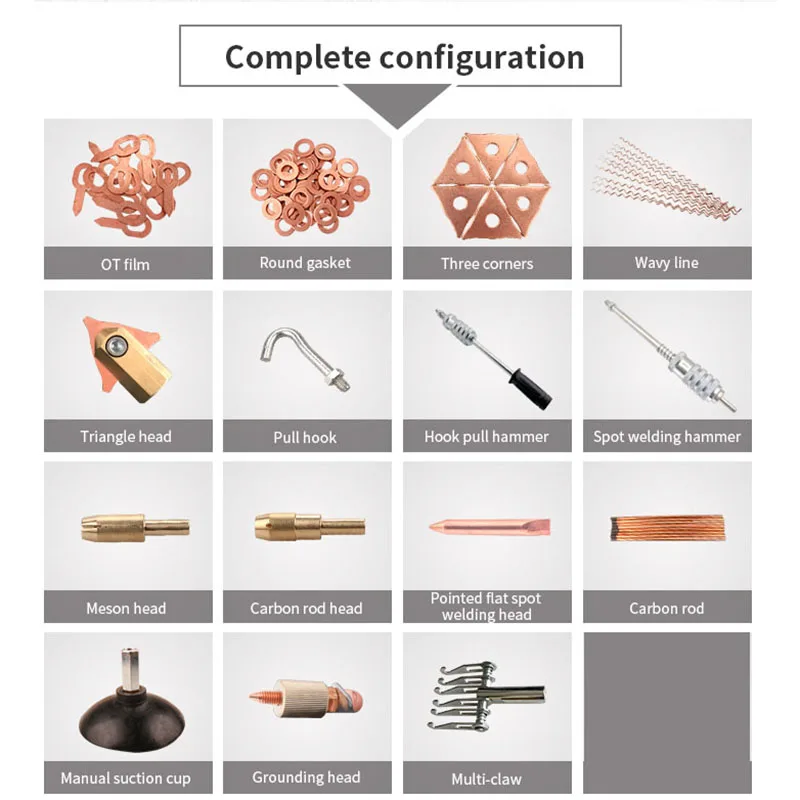 Complete configuration

OT film

Round gasket

Three corners

Wavy line

Triangle head

Pull hook

Hook pull hammer

Spot welding hammer

Meson head

Carbon rod head

Pointed flat spot welding head

Carbon rod

Manual suction cup

Grounding head

Multi-claw