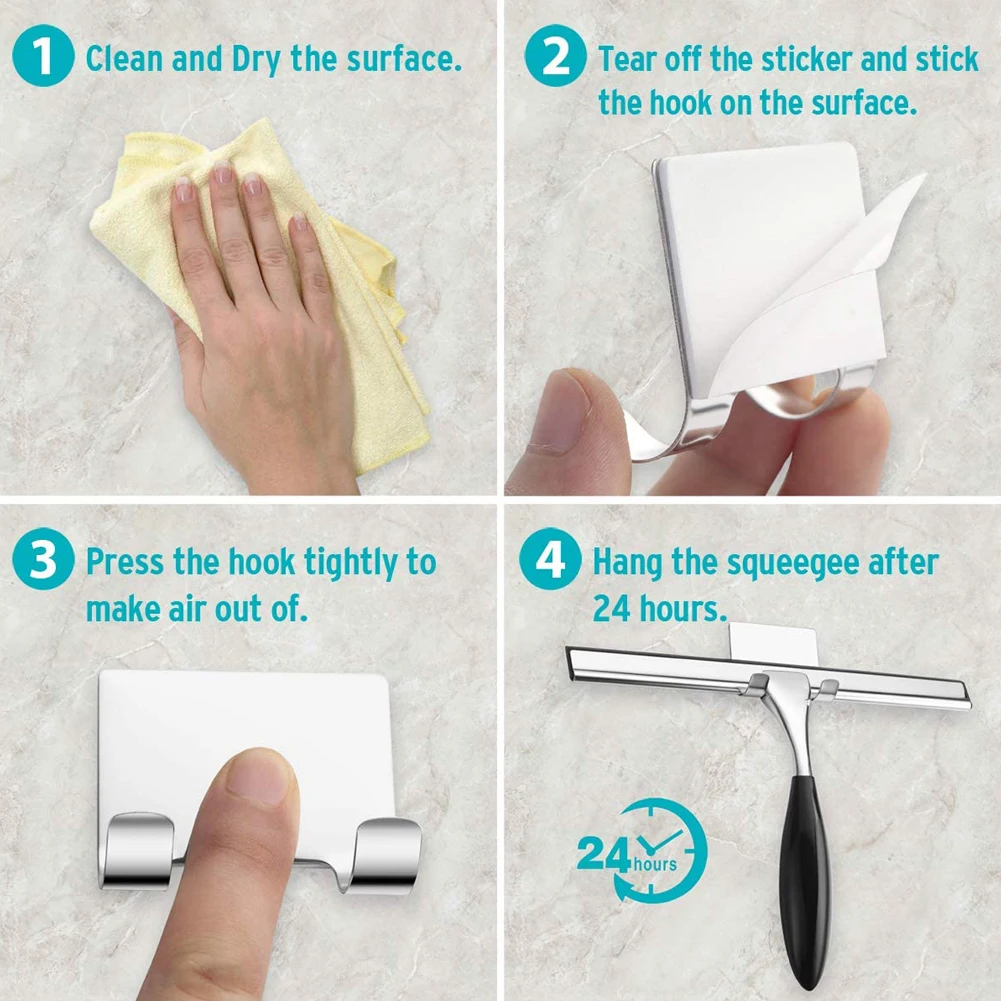 1 Clean and Dry the surface.

2 Tear off the sticker and stick the hook on the surface.

3 Press the hook tightly to make air out of.

4 Hang the squeegee after 24 hours.

24 hours