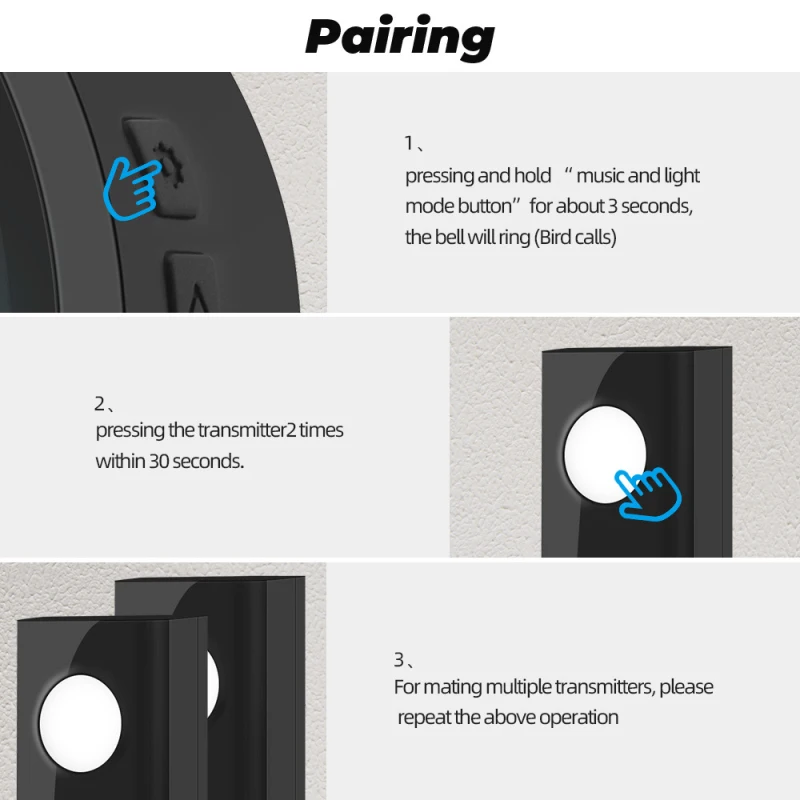 Pairing

1、
pressing and hold “ music and light mode button” for about 3 seconds, the bell will ring (Bird calls)

2、
pressing the transmitter2 times within 30 seconds.

3、
For mating multiple transmitters, please repeat the above operation