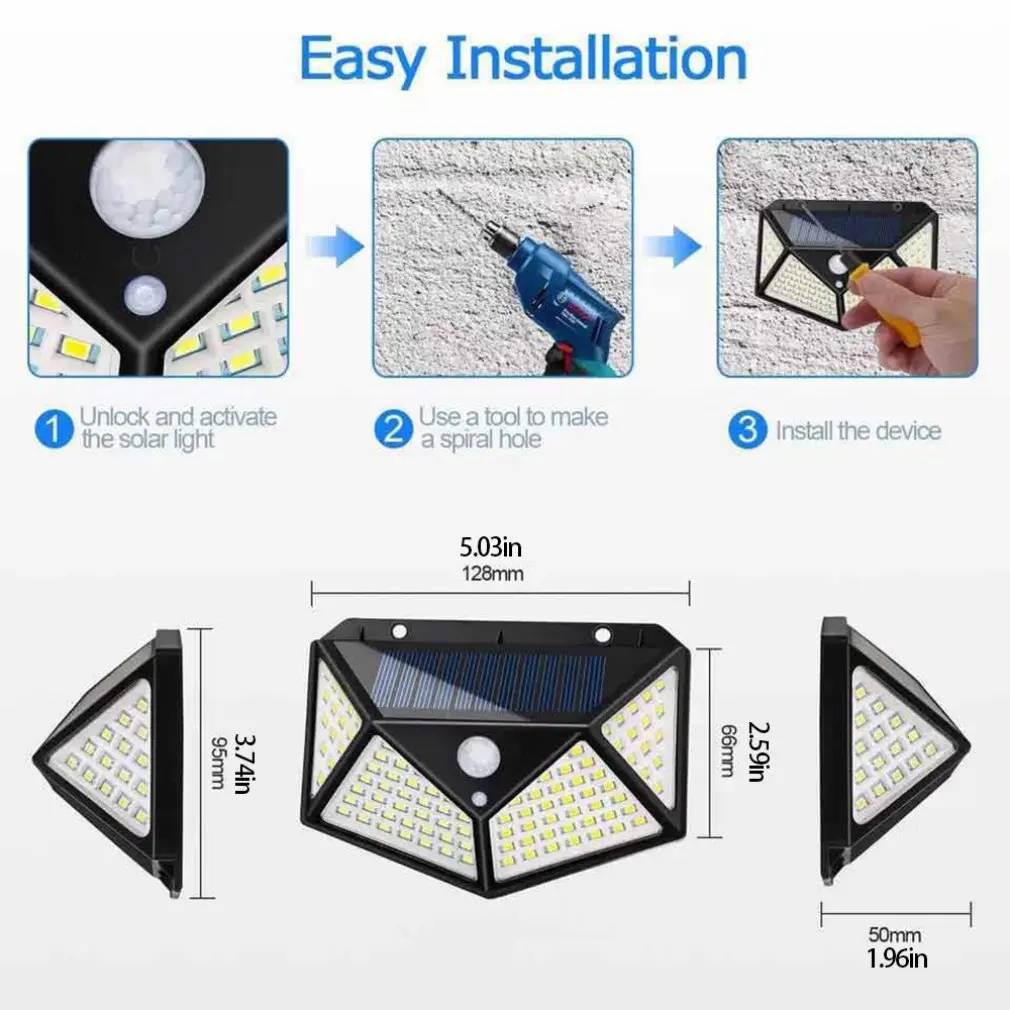 Easy Installation

1 Unlock and activate the solar light

2 Use a tool to make a spiral hole

3 Install the device

5.03in
128mm

3.74in
95mm

2.59in
66mm

50mm
1.96in