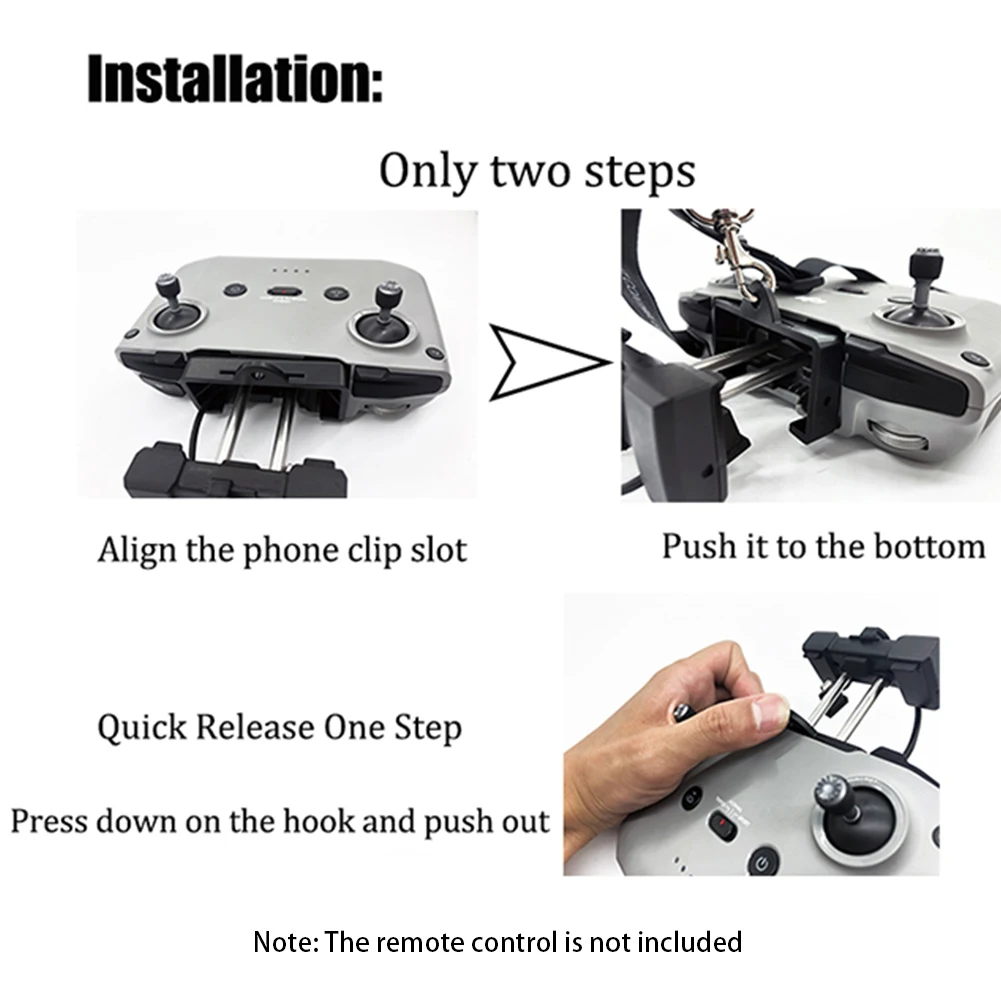 Installation:

Only two steps

Align the phone clip slot

Push it to the bottom

Quick Release One Step

Press down on the hook and push out

Note: The remote control is not included