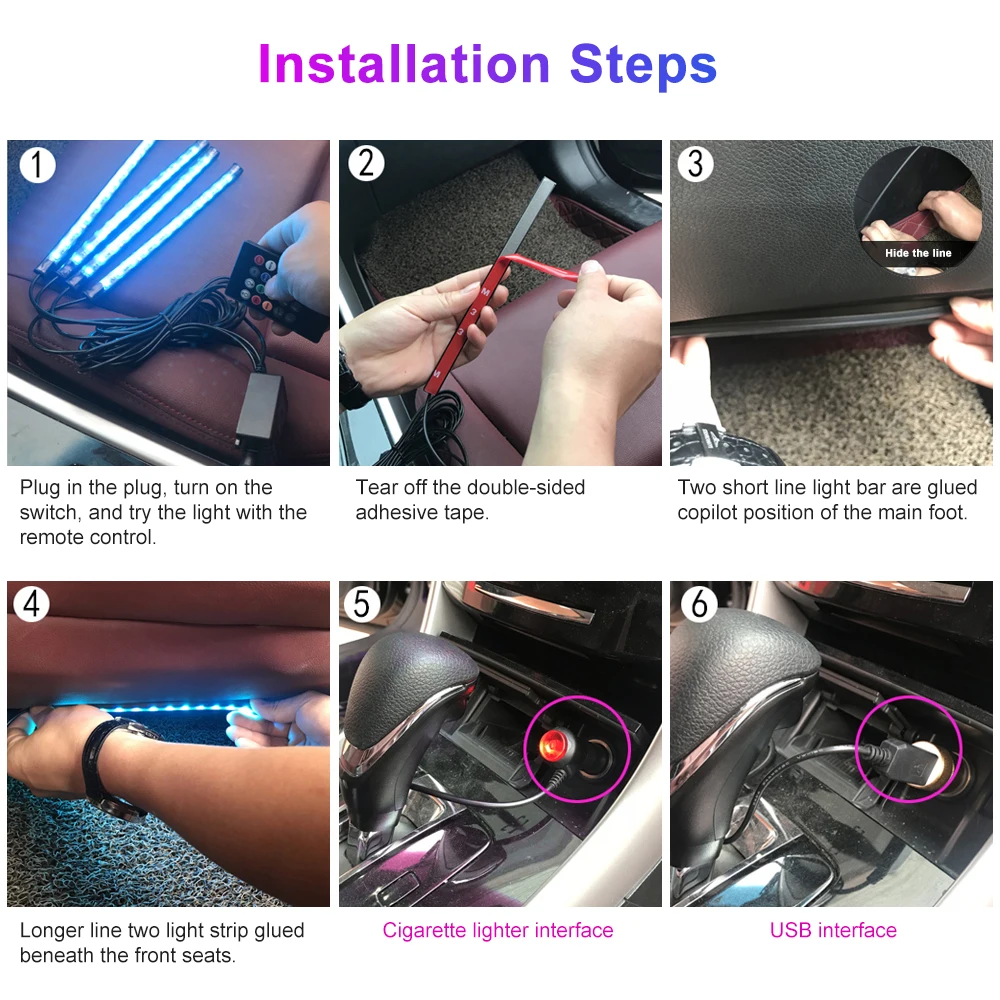 Installation Steps

1

Plug in the plug, turn on the switch, and try the light with the remote control.

2

Tear off the double-sided adhesive tape.

3

Hide the line

Two short line light bar are glued copilot position of the main foot.

4

Longer line two light strip glued beneath the front seats.

5

Cigarette lighter interface

6

USB interface