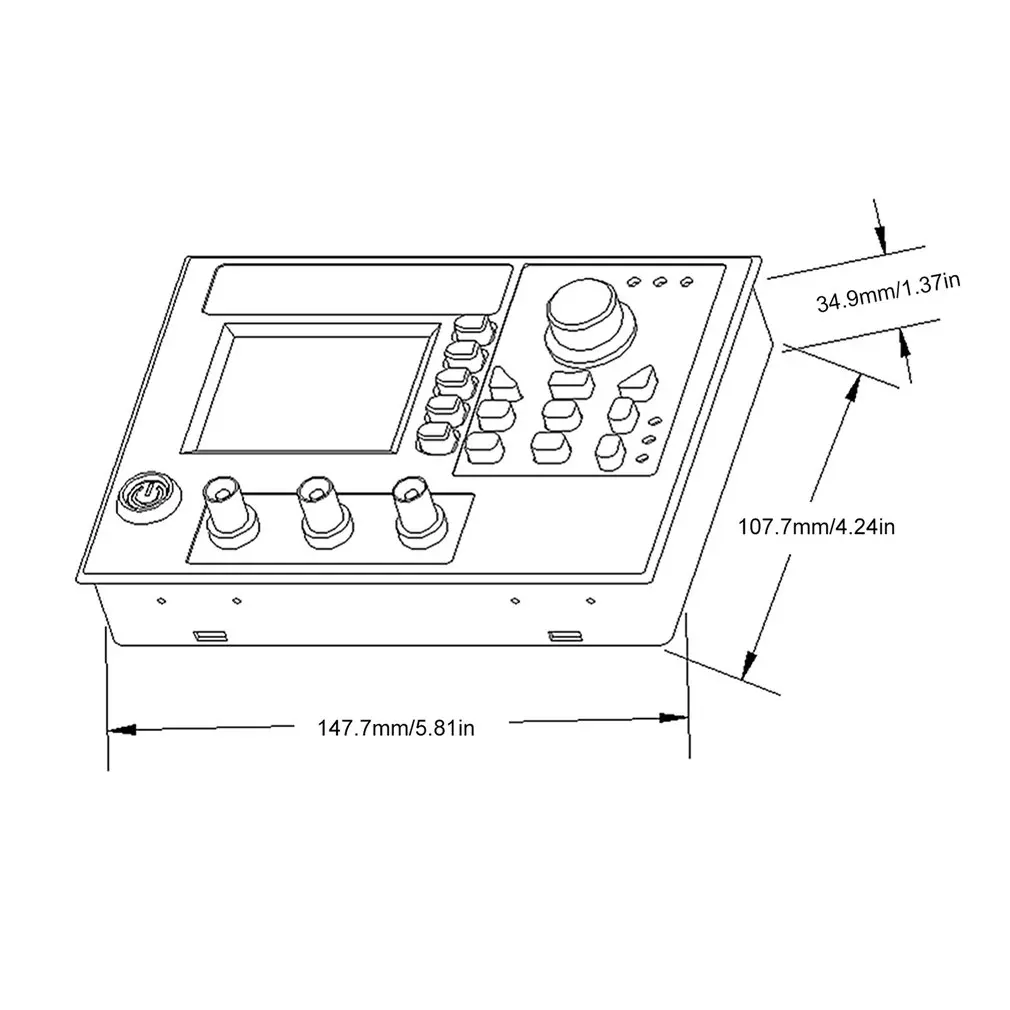 34.9mm/1.37in

107.7mm/4.24in

147.7mm/5.81in