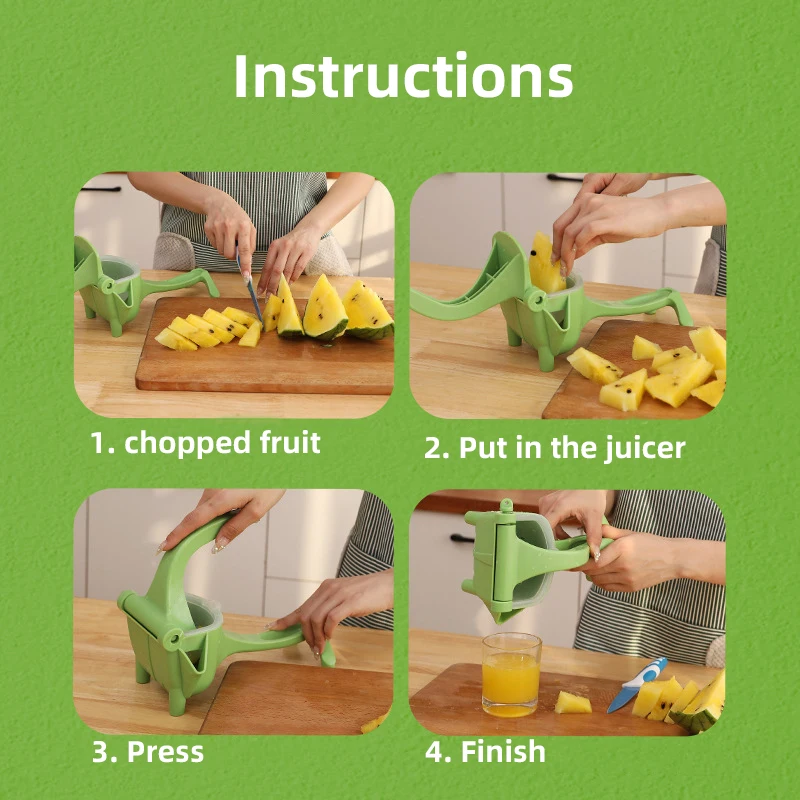 Instructions

1. chopped fruit

2. Put in the juicer

3. Press

4. Finish