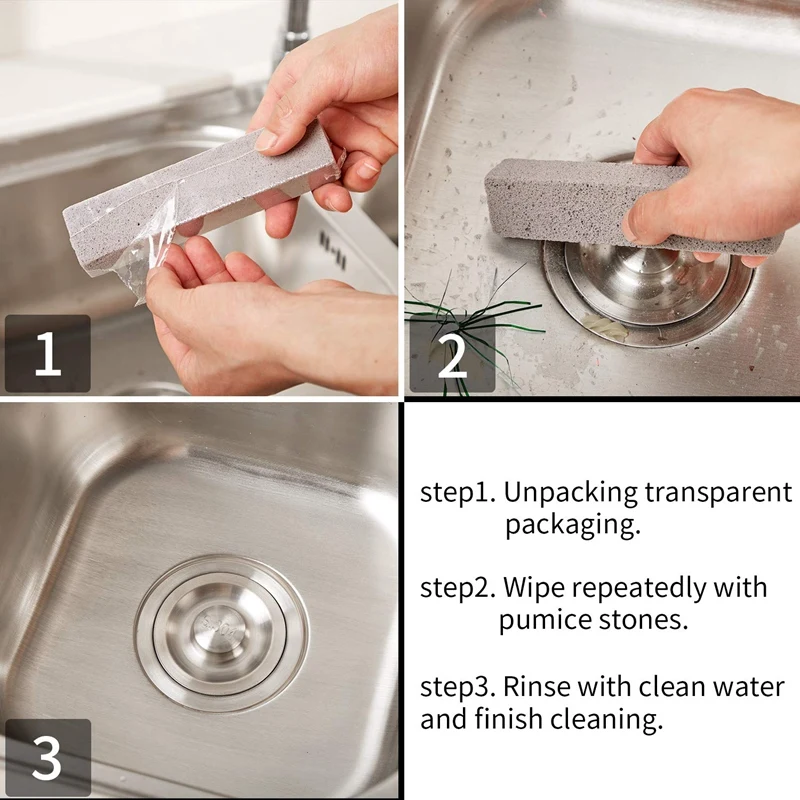 1

2

3

step1. Unpacking transparent packaging.

step2. Wipe repeatedly with pumice stones.

step3. Rinse with clean water and finish cleaning.