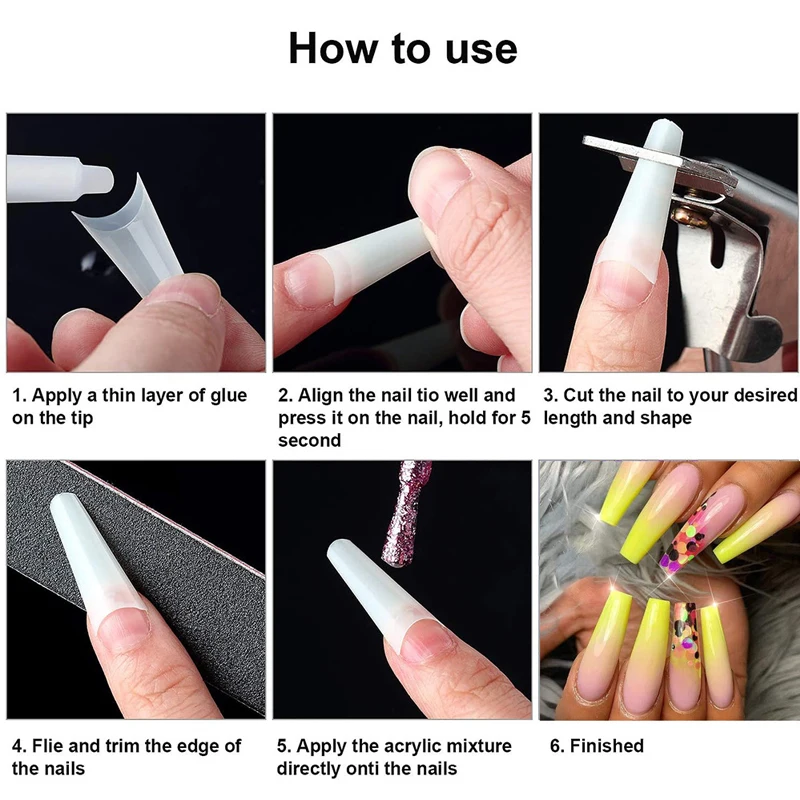 How to use

1. Apply a thin layer of glue on the tip

2. Align the nail tio well and press it on the nail, hold for 5 second

3. Cut the nail to your desired length and shape

4. Flie and trim the edge of the nails

5. Apply the acrylic mixture directly onti the nails

6. Finished