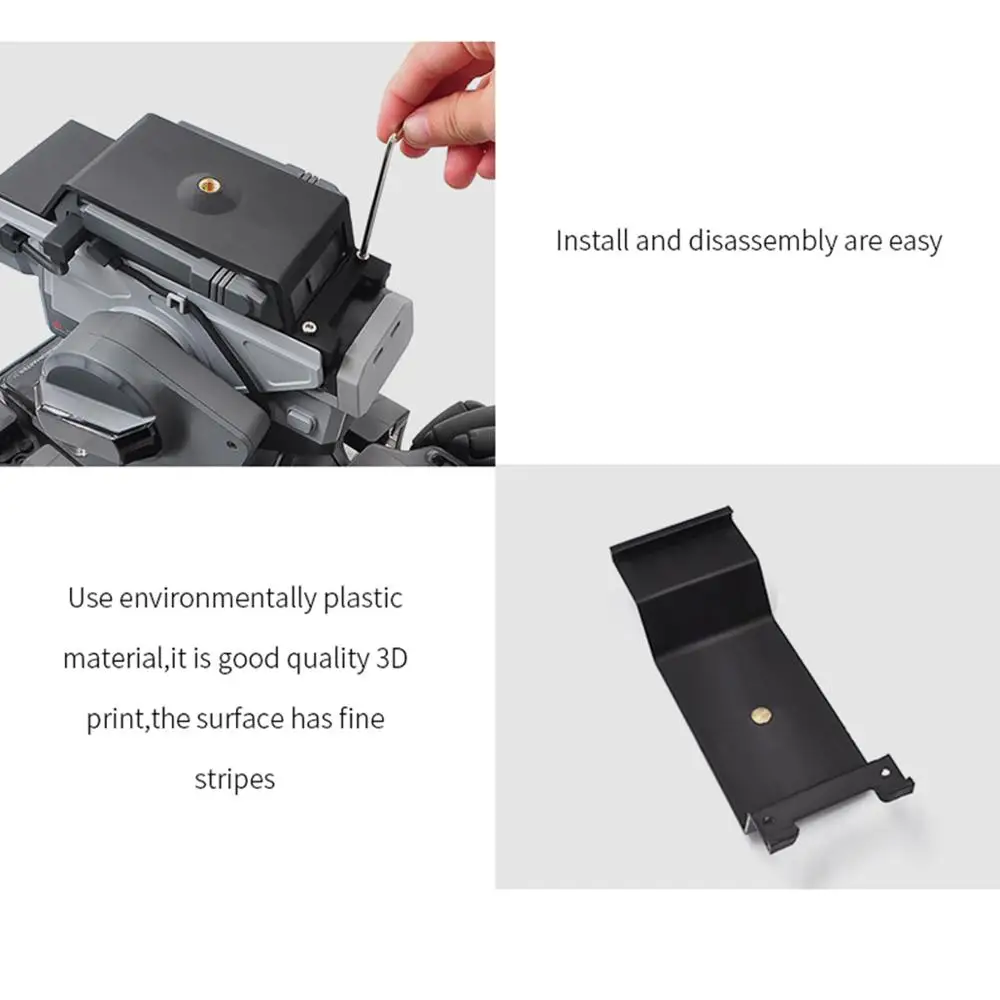 Install and disassembly are easy

Use environmentally plastic material,it is good quality 3D print,the surface has fine stripes