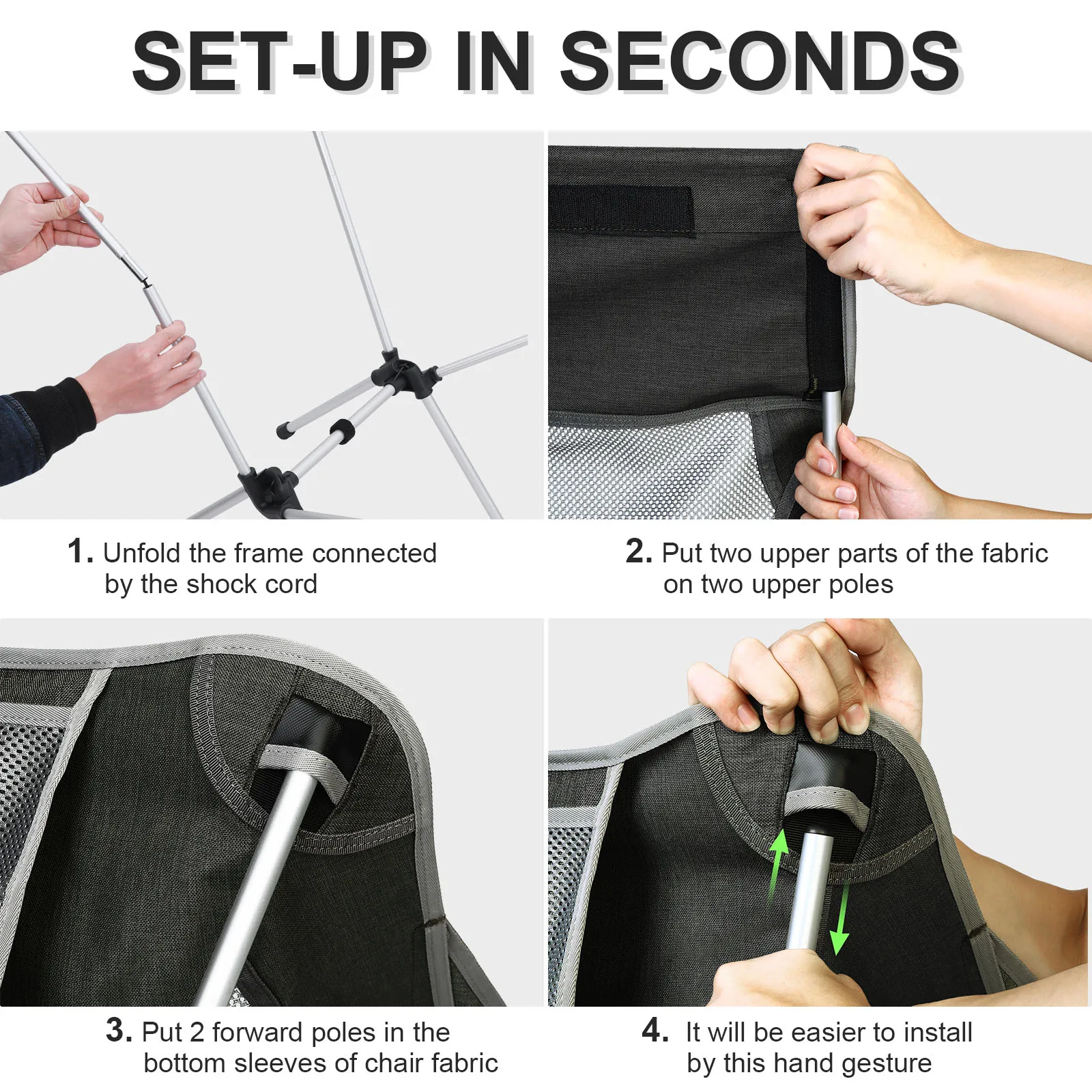 SET-UP IN SECONDS

1. Unfold the frame connected by the shock cord

2. Put two upper parts of the fabric on two upper poles

3. Put 2 forward poles in the bottom sleeves of chair fabric

4. It will be easier to install by this hand gesture